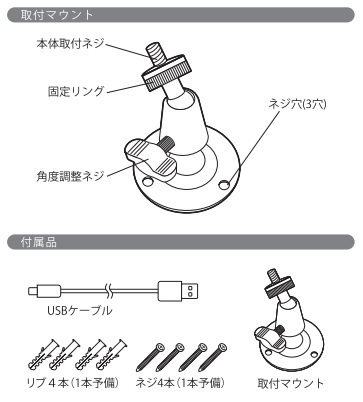 取付マウント

本体取付ネジ

固定リング

ネジ穴(3穴)

角度調整ネジ

付属品

USBケーブル

リブ 4 本（1本予備）

ネジ4本（1本予備）

取付マウント