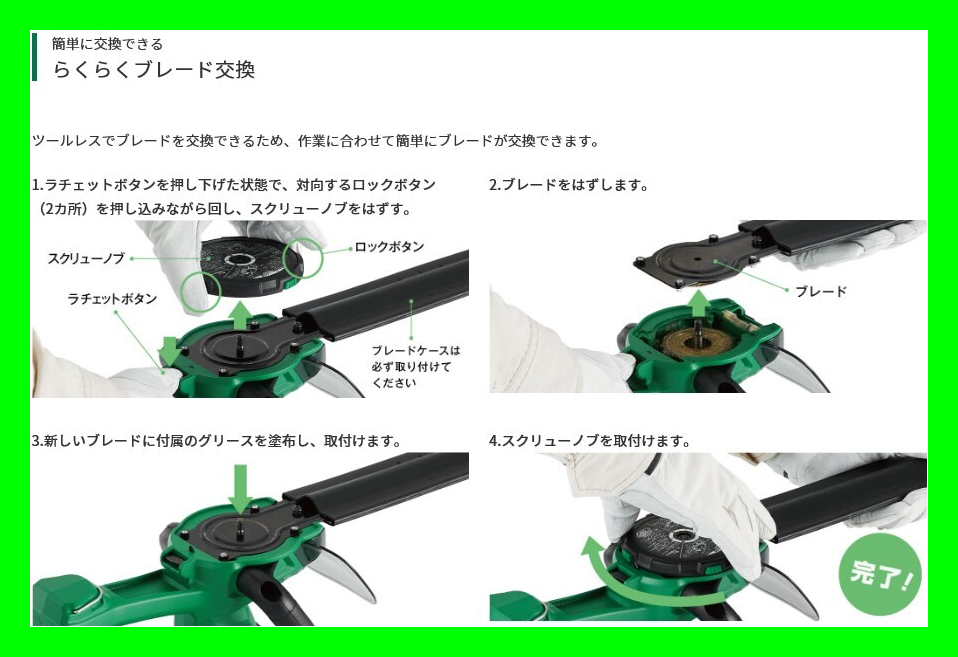 簡単に交換できる
らくらくブレード交換

ツールレスでブレードを交換できるため、作業に合わせて簡単にブレードが交換できます。

1.ラチェットボタンを押し下げた状態で、対向するロックボタン（2カ所）を押し込みながら回し、スクリューノブをはずす。

スクリューノブ
ロックボタン
ラチェットボタン
ブレードケースは必ず取り付けてください

2.ブレードをはずします。

ブレード

3.新しいブレードに付属のグリースを塗布し、取付けます。

4.スクリューノブを取付けます。

完了!