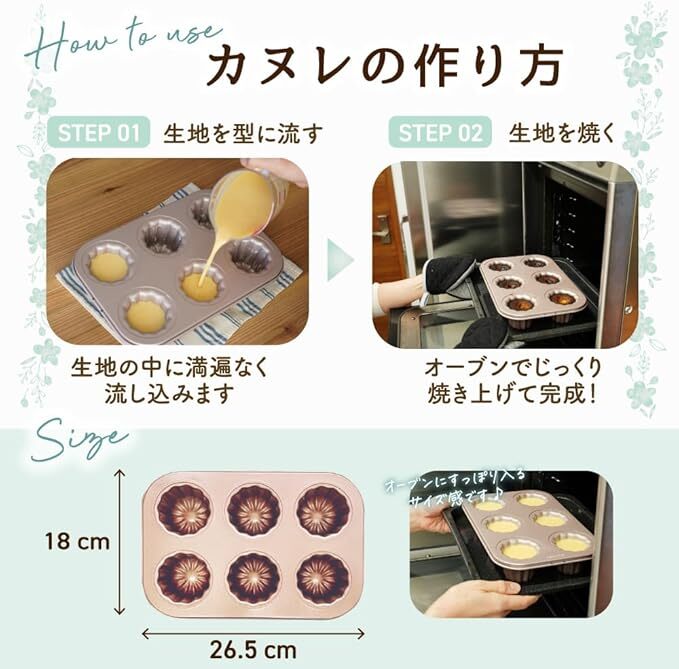 How to use
カヌレの作り方

STEP 01 生地を型に流す

生地の中に満遍なく流し込みます

STEP 02 生地を焼く

オーブンでじっくり焼き上げて完成！

Size

18 cm

26.5 cm

オーブンにすっぽり入るサイズ感です♪