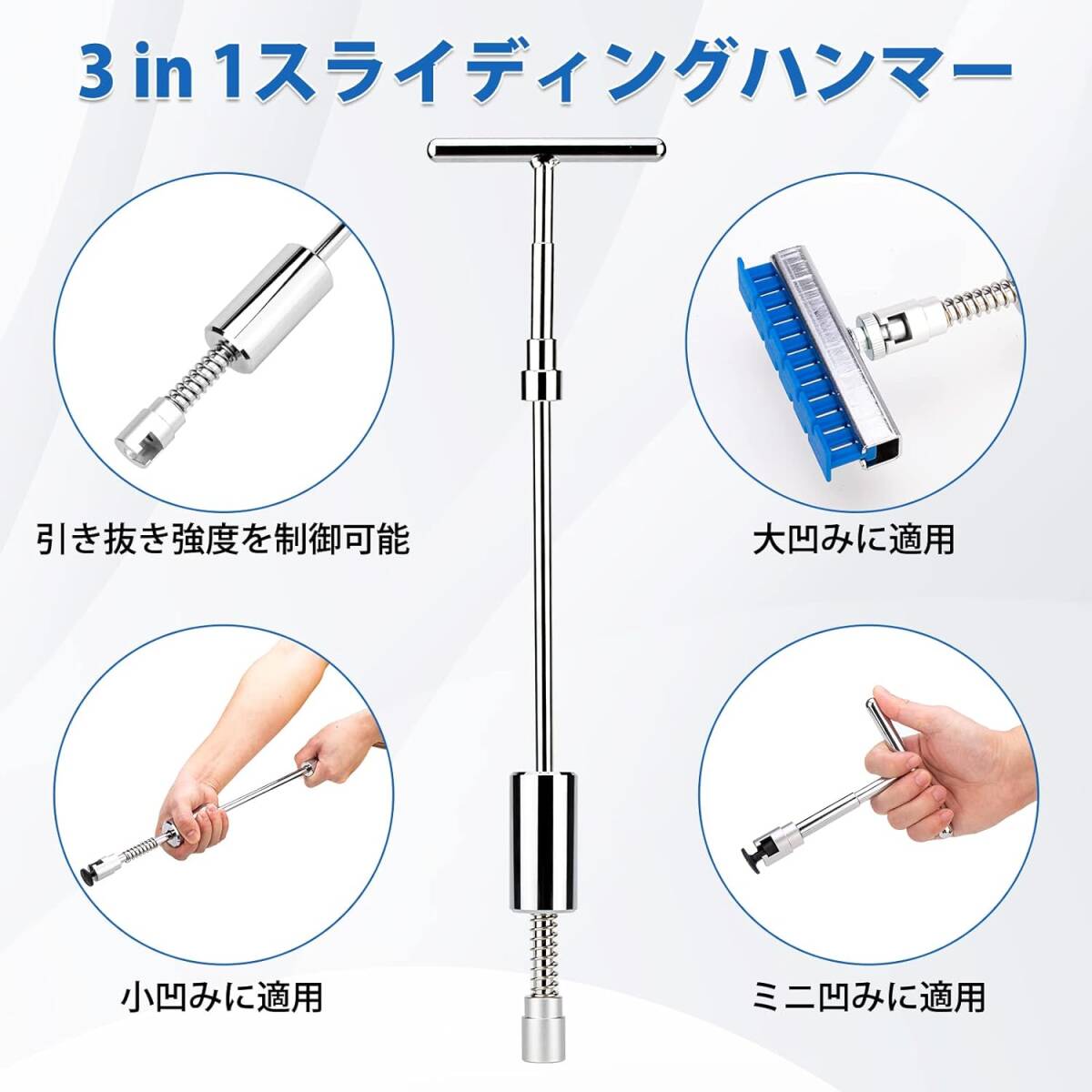 3 in 1スライディングハンマー

引き抜き強度を制御可能

大凹みに適用

小凹みに適用

ミニ凹みに適用