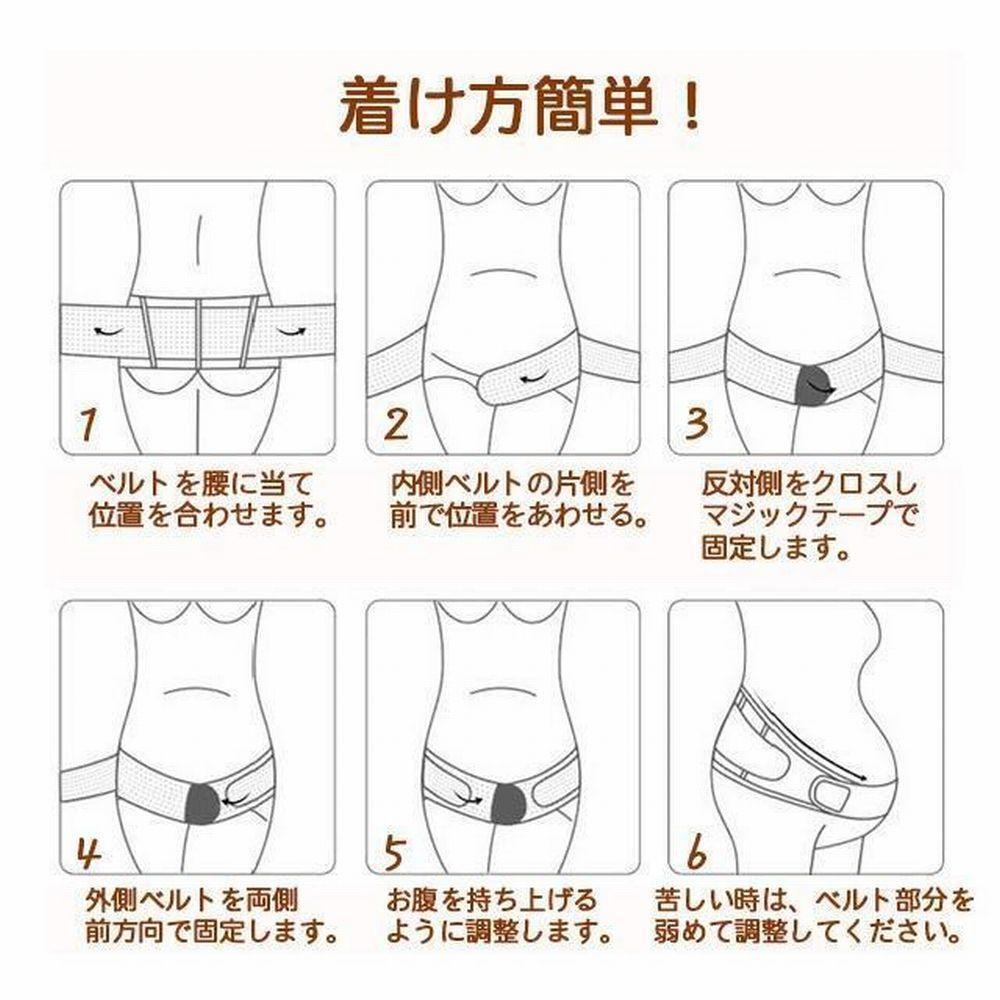 着け方簡単！

1
ベルトを腰に当て位置を合わせます。

2
内側ベルトの片側を前で位置をあわせる。

3
反対側をクロスしマジックテープで固定します。

4
外側ベルトを両側前方向で固定します。

5
お腹を持ち上げるように調整します。

6
苦しい時は、ベルト部分を弱めて調整してください。