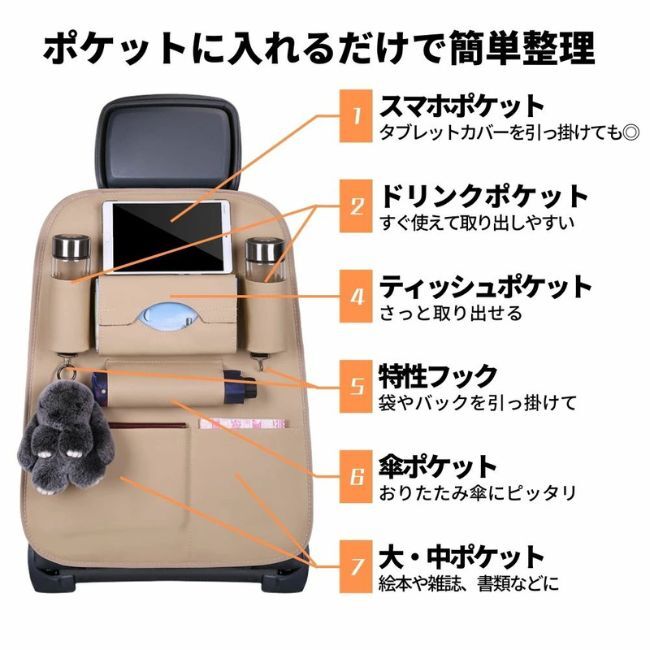 ポケットに入れるだけで簡単整理

1
スマホポケット
タブレットカバーを引っ掛けても◎

2
ドリンクポケット
すぐ使えて取り出しやすい

4
ティッシュポケット
さっと取り出せる

5
特性フック
袋やバックを引っ掛けて

6
傘ポケット
おりたたみ傘にピッタリ

7
大・中ポケット
絵本や雑誌、書類などに