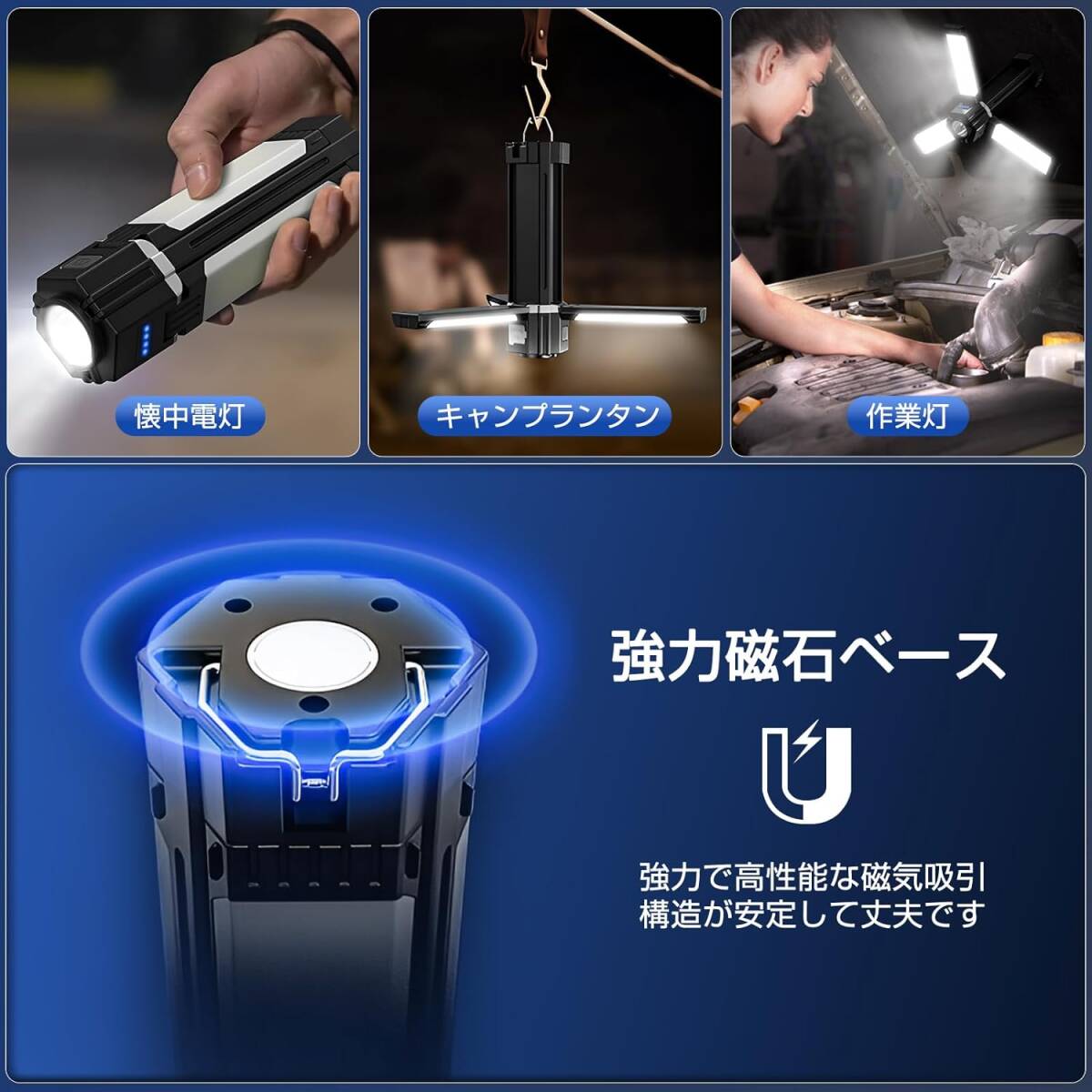 懐中電灯

キャンプランタン

作業灯

強力磁石ベース

強力で高性能な磁気吸引
構造が安定して丈夫です