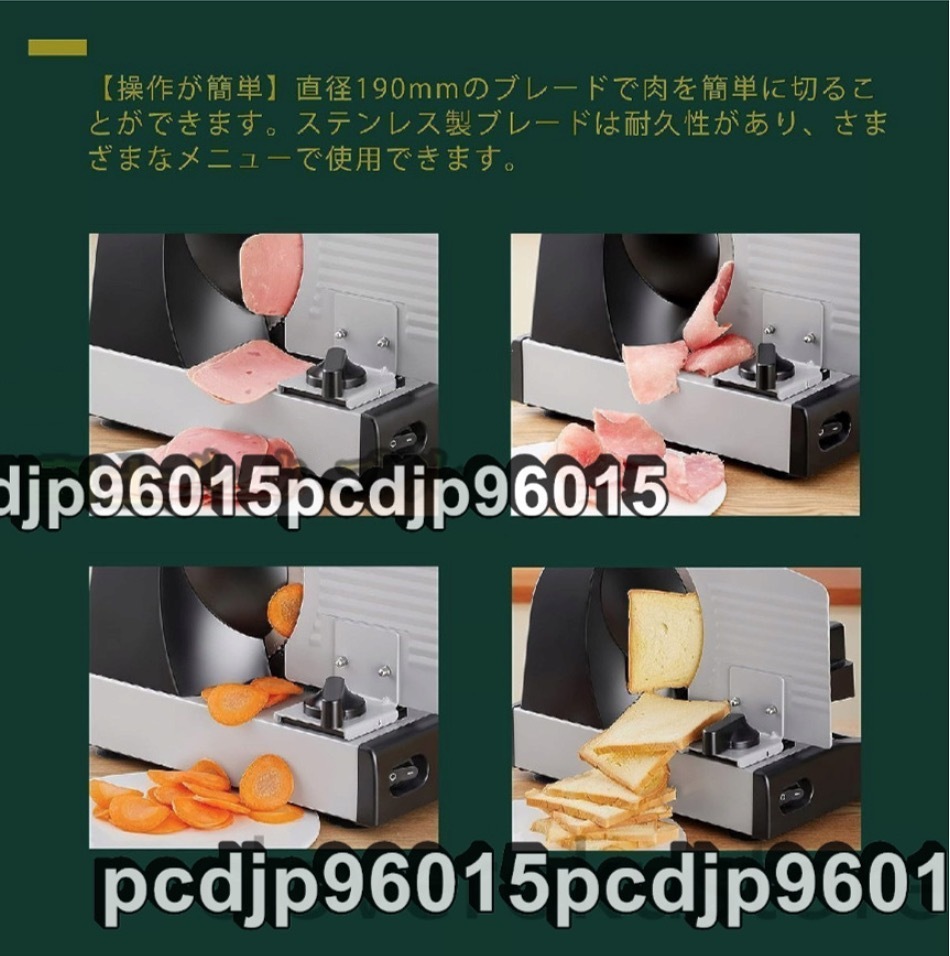 【操作が簡単】直径190mmのブレードで肉を簡単に切ることができます。ステンレス製ブレードは耐久性があり、さまざまなメニューで使用できます。

djp96015pcdjp96015

pcdjp96015pcdjp9601