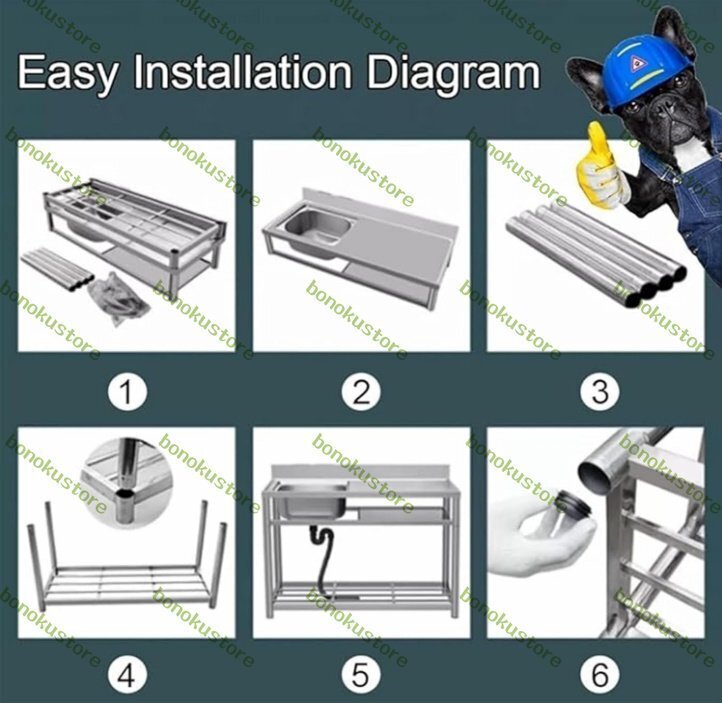 Easy Installation Diagram

bonokustore

1

2

3

4

5

6