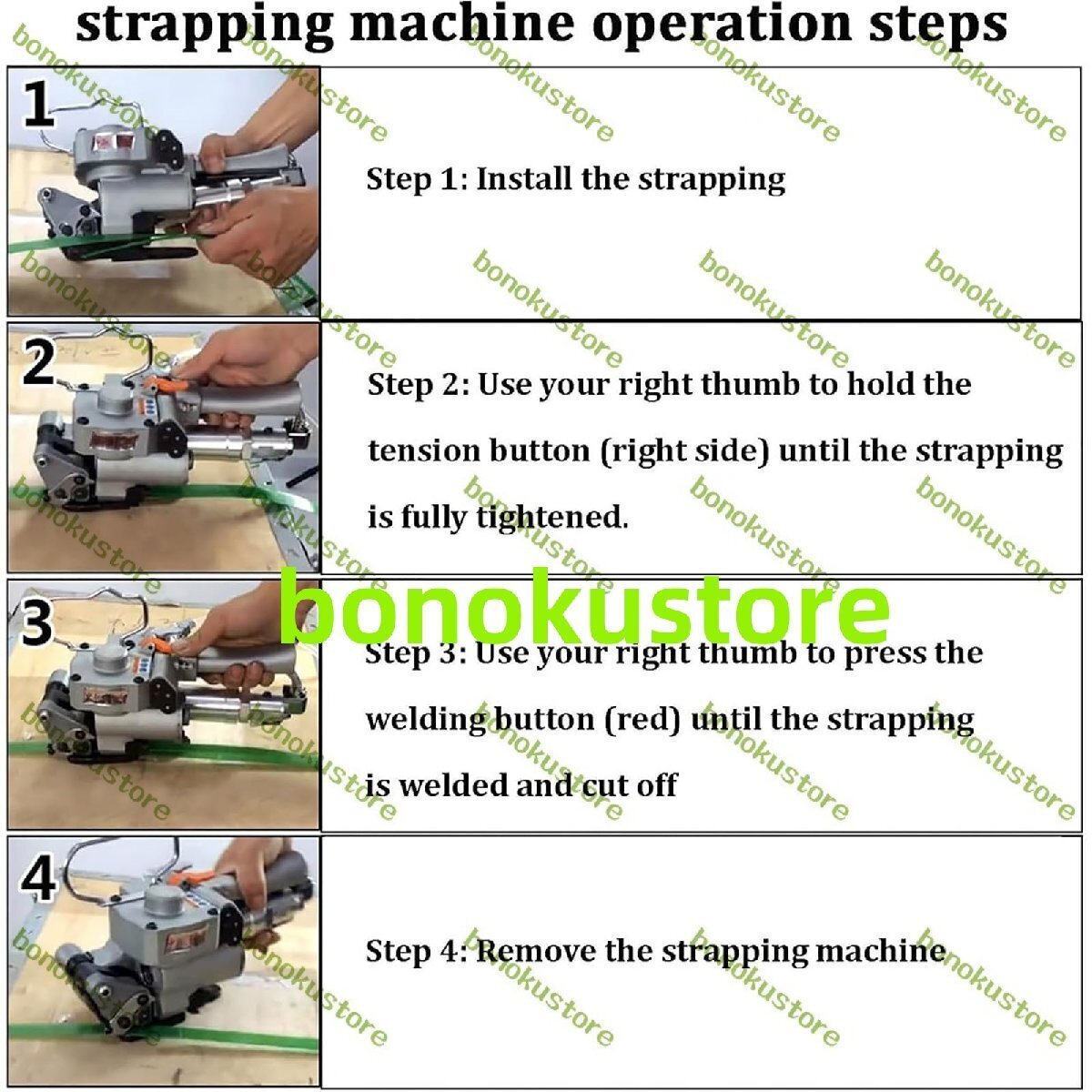 strapping machine operation steps

1

Step 1: Install the strapping

2

Step 2: Use your right thumb to hold the tension button (right side) until the strapping is fully tightened.

bonokustore

3

Step 3: Use your right thumb to press the welding button (red) until the strapping is welded and cut off

4

Step 4: Remove the strapping machine