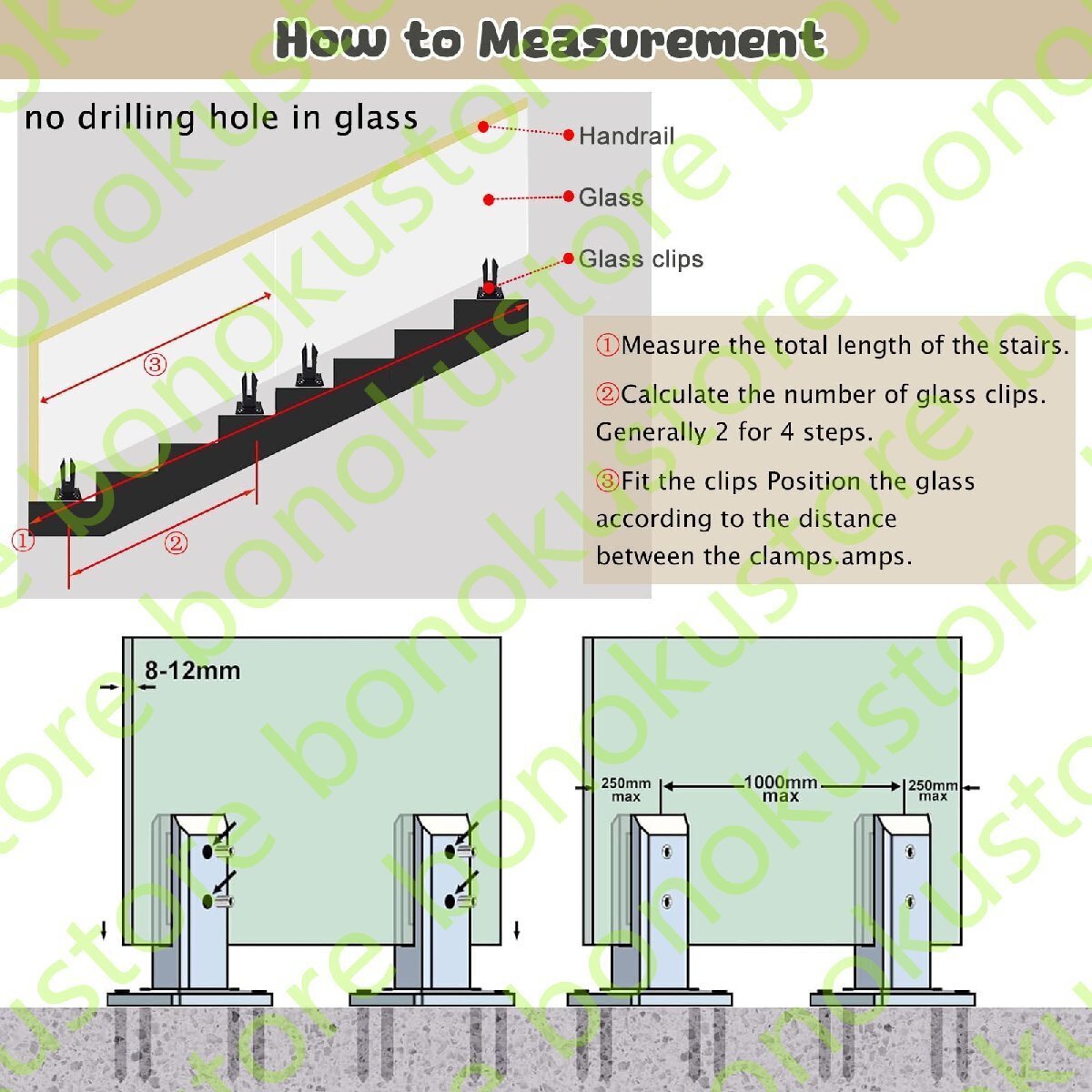 How to Measurement

no drilling hole in glass

Handrail

Glass

Glass clips

③

①

②

①Measure the total length of the stairs.

②Calculate the number of glass clips. Generally 2 for 4 steps.

③Fit the clips Position the glass according to the distance between the clamps.amps.

8-12mm

250mm max

1000mm max

250mm max

bonokustore