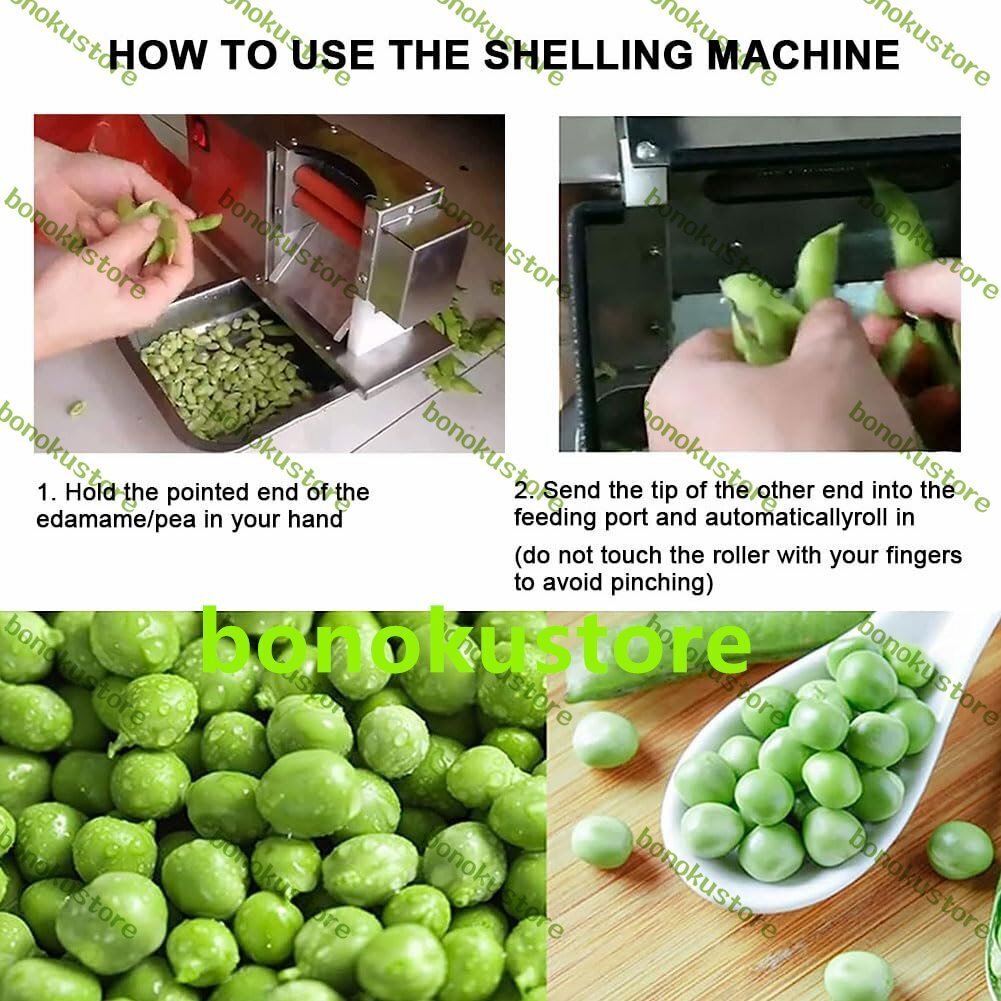 HOW TO USE THE SHELLING MACHINE

1. Hold the pointed end of the edamame/pea in your hand

2. Send the tip of the other end into the feeding port and automaticallyroll in

(do not touch the roller with your fingers to avoid pinching)

bonokustore