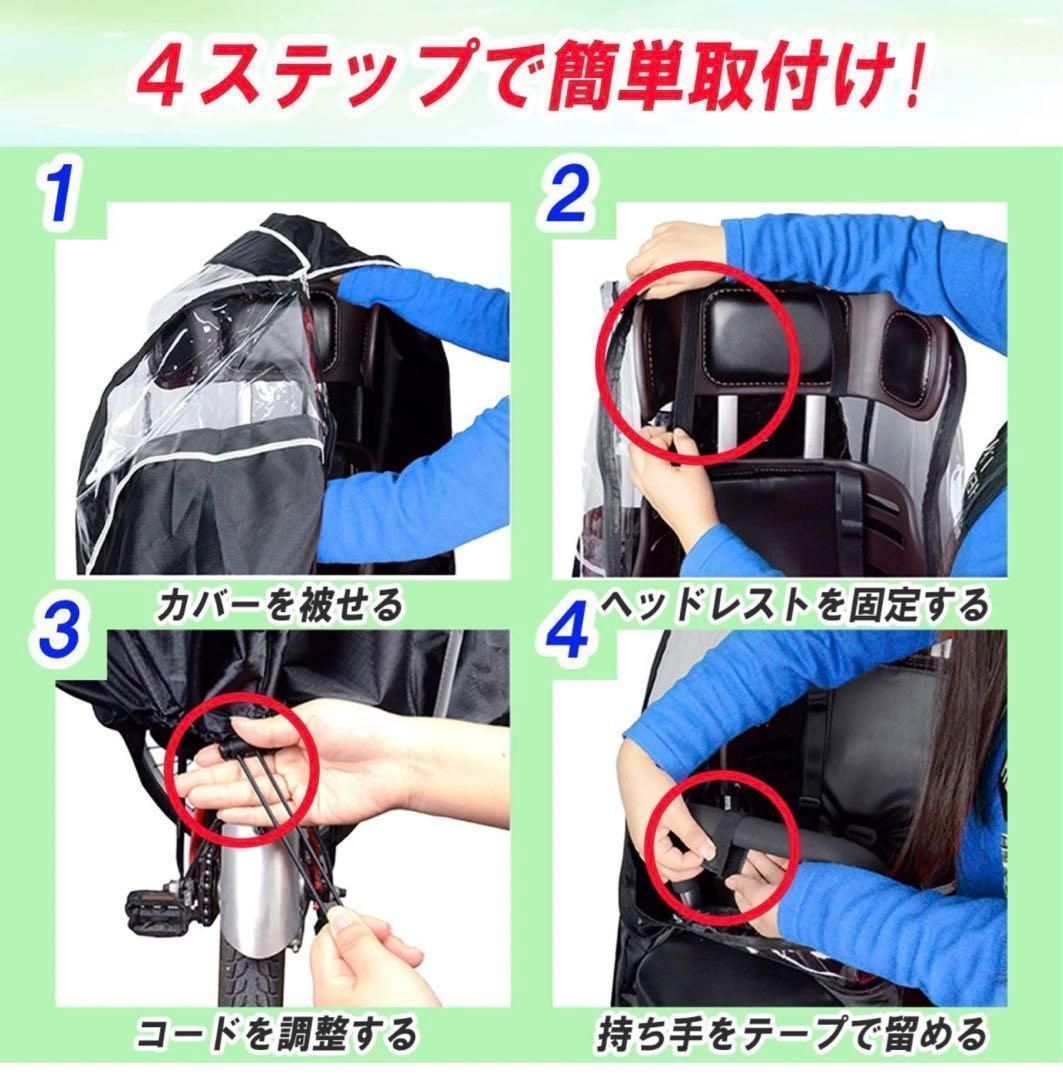 4ステップで簡単取付け！

1

カバーを被せる

2

ヘッドレストを固定する

3

コードを調整する

4

持ち手をテープで留める