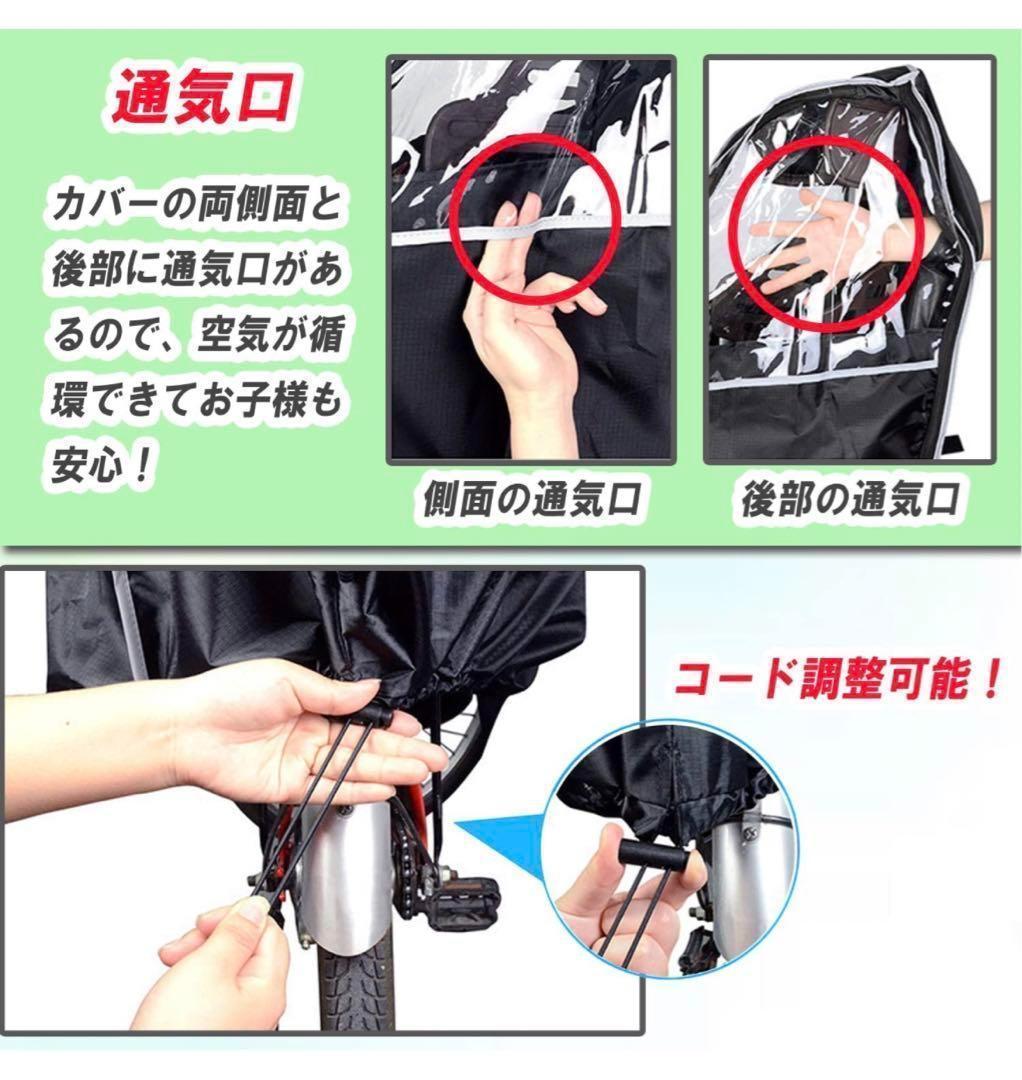 通気口

カバーの両側面と後部に通気口があるので、空気が循環できてお子様も安心！

側面の通気口

後部の通気口

コード調整可能！