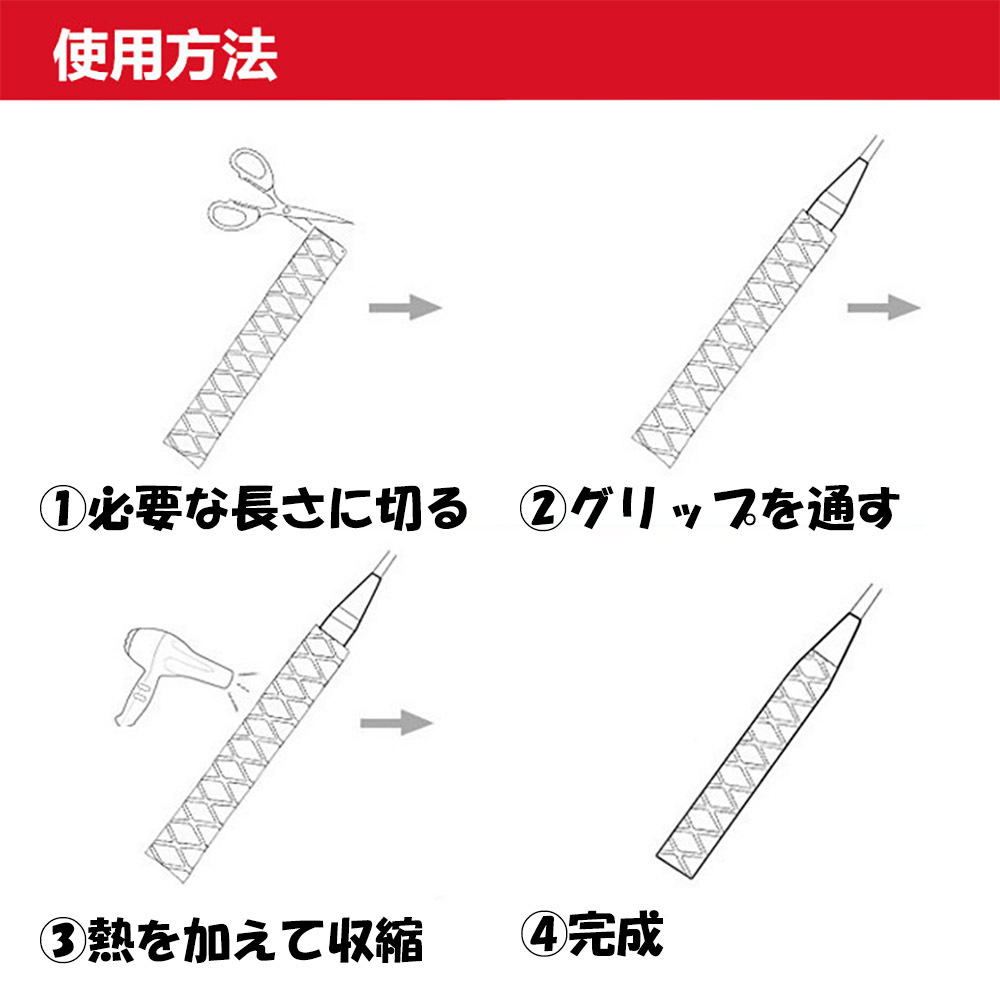 使用方法

①必要な長さに切る

②グリップを通す

③熱を加えて収縮

④完成