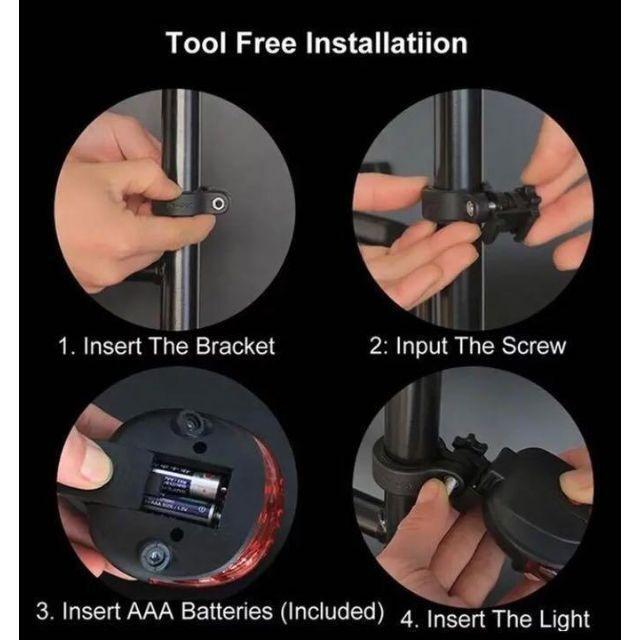 Tool Free Installatiion

1. Insert The Bracket

2: Input The Screw

3. Insert AAA Batteries (Included)

4. Insert The Light