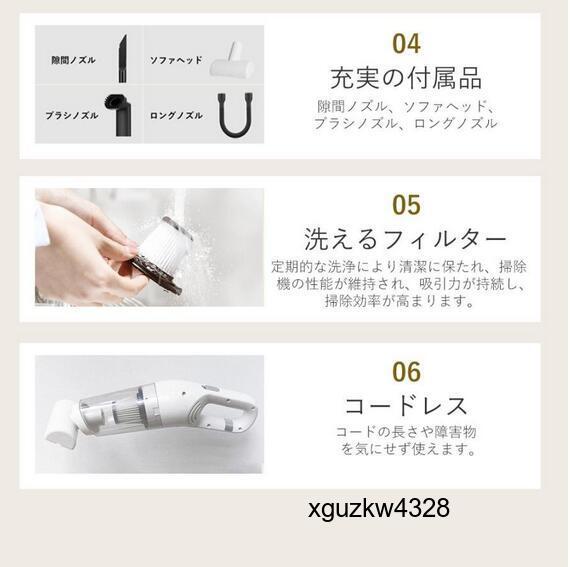 隙間ノズル

ソファヘッド

ブラシノズル

ロングノズル

04

充実の付属品

隙間ノズル、ソファヘッド、ブラシノズル、ロングノズル

05

洗えるフィルター

定期的な洗浄により清潔に保たれ、掃除機の性能が維持され、吸引力が持続し、掃除効率が高まります。

06

コードレス

コードの長さや障害物を気にせず使えます。

xguzkw4328