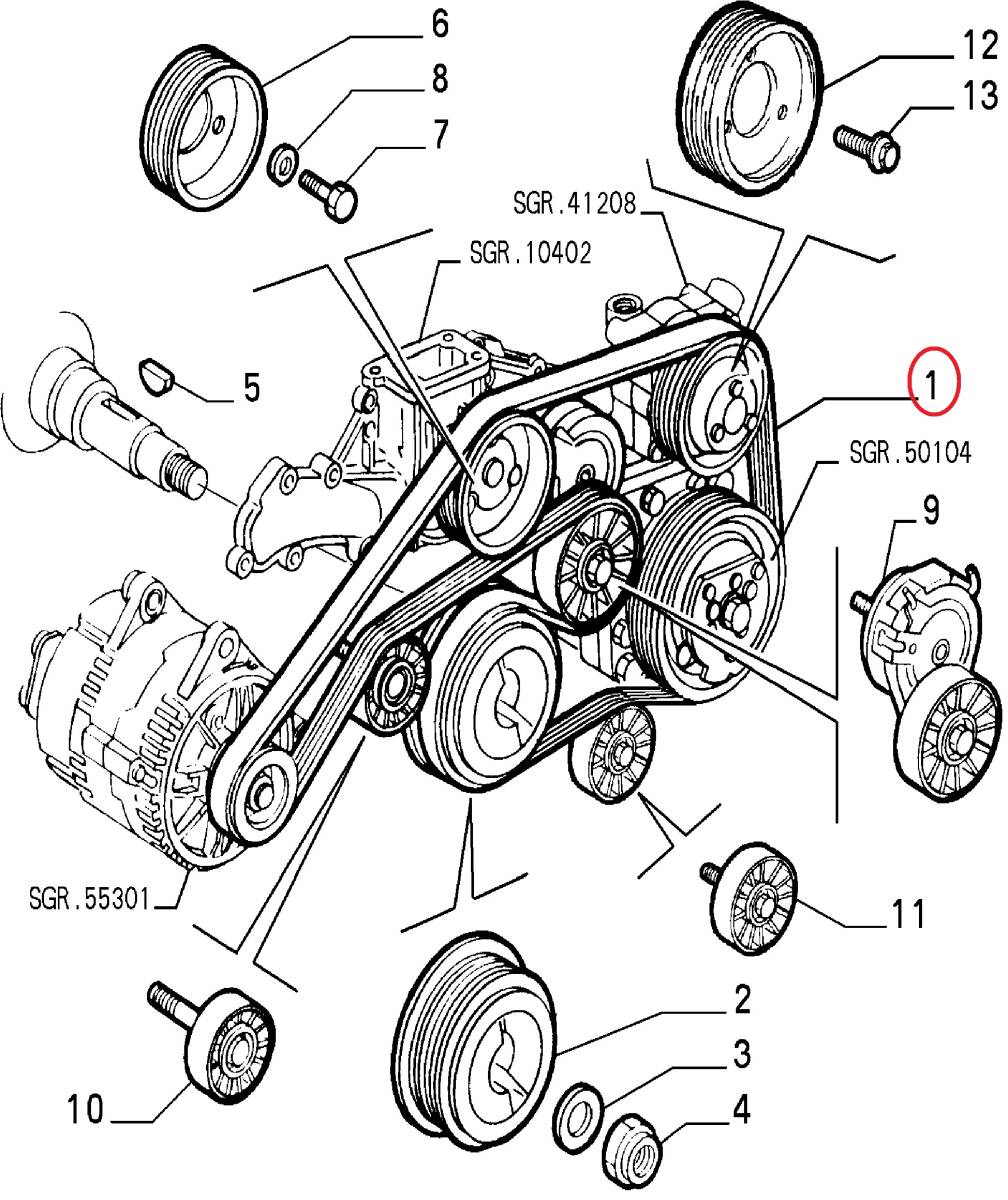 6
8
7
12
13
SGR.41208
SGR.10402
5
1
SGR.50104
9
SGR.55301
11
10
2
3
4