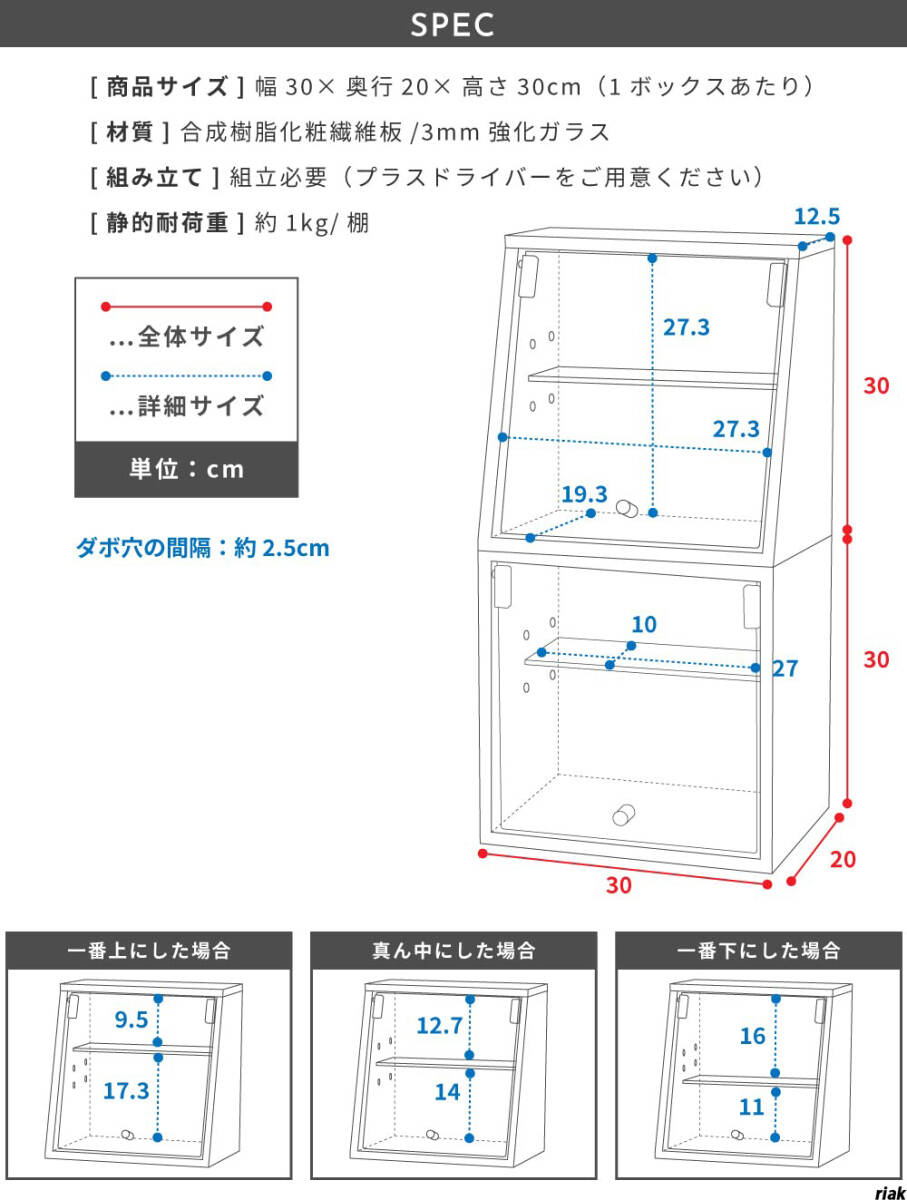 SPEC

[ 商品サイズ ] 幅 30× 奥行 20× 高さ 30cm（1 ボックスあたり）

[ 材質 ] 合成樹脂化粧繊維板 /3mm 強化ガラス

[ 組み立て ] 組立必要（プラスドライバーをご用意ください）

[ 静的耐荷重 ] 約 1kg/ 棚

...全体サイズ

...詳細サイズ

単位：cm

ダボ穴の間隔：約 2.5cm

12.5

27.3

27.3

19.3

30

10

27

30

30

20

一番上にした場合

9.5

17.3

真ん中にした場合

12.7

14

一番下にした場合

16

11

riak