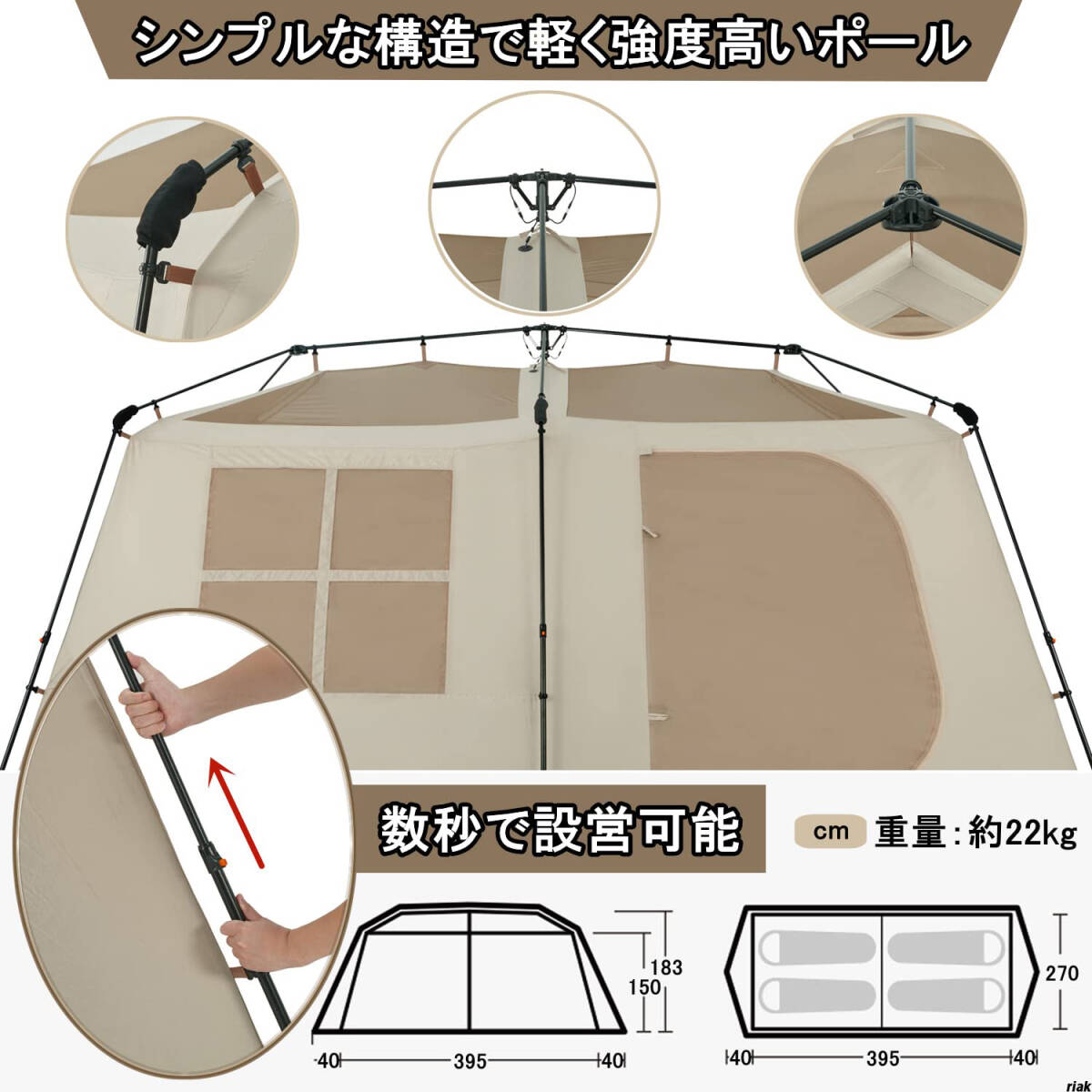 シンプルな構造で軽く強度高いポール

数秒で設営可能

cm 重量：約22kg

183
150
40
395
40

270
40
395
40

riak