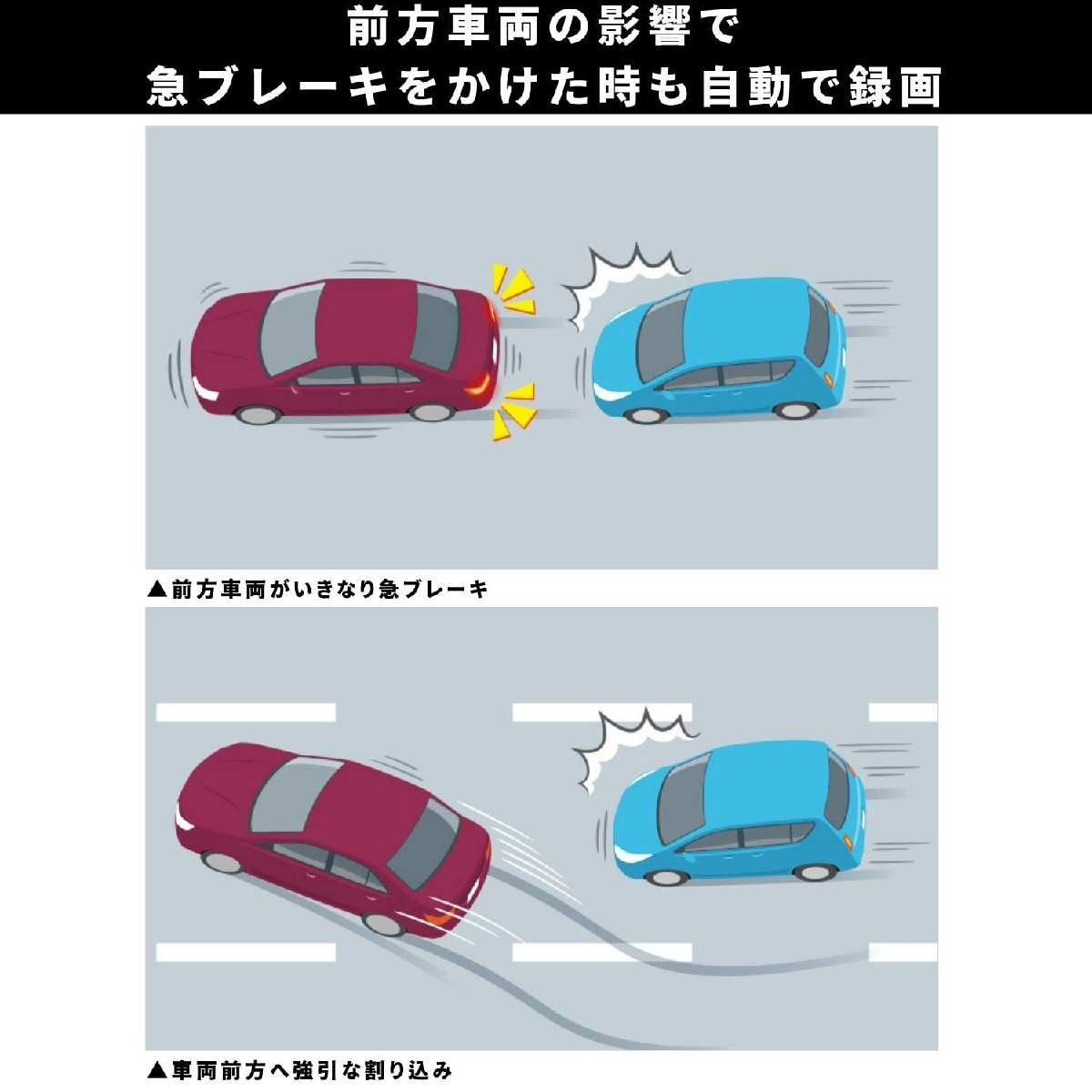 前方車両の影響で
急ブレーキをかけた時も自動で録画

▲前方車両がいきなり急ブレーキ

▲車両前方へ強引な割り込み