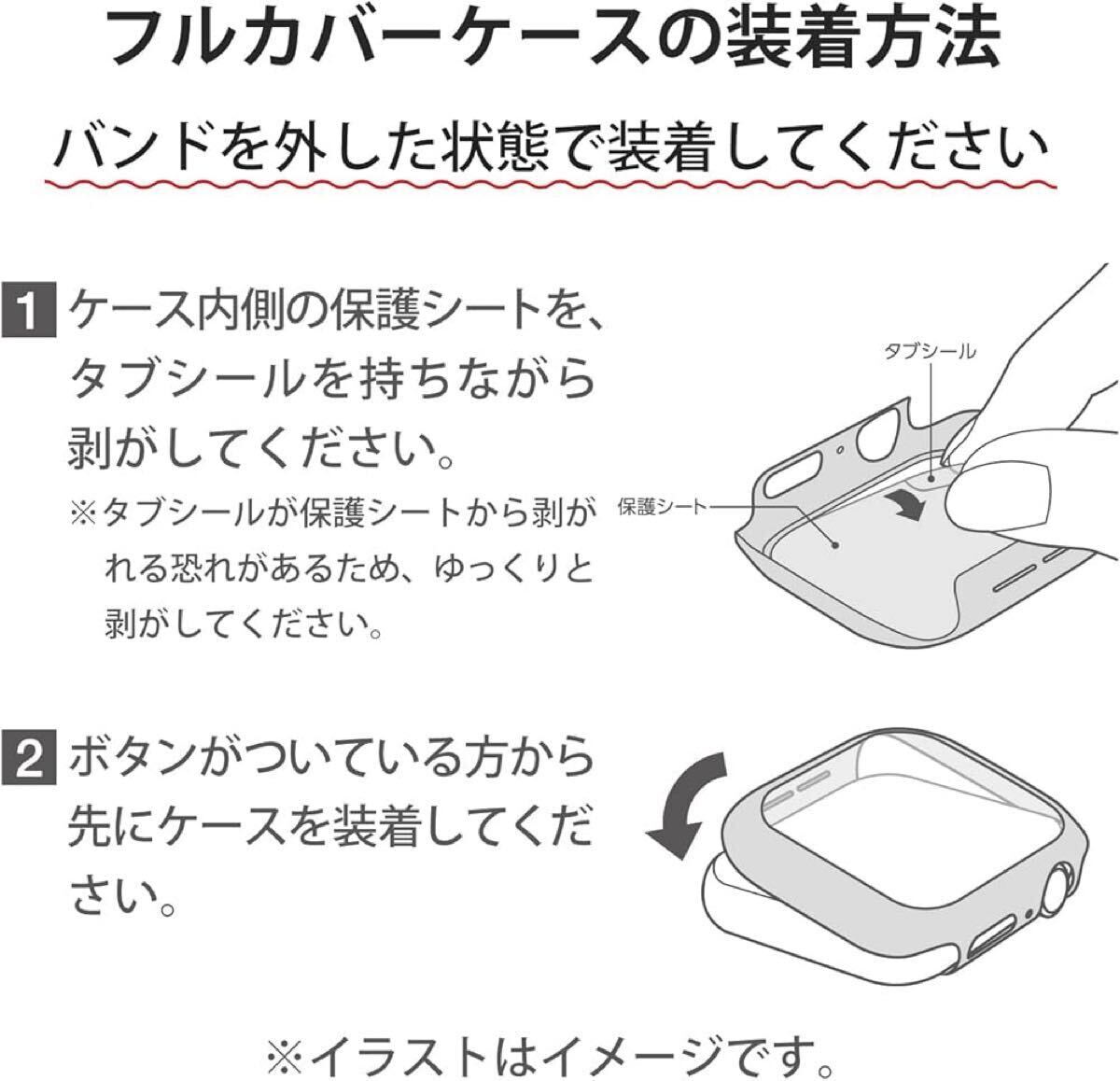 フルカバーケースの装着方法

バンドを外した状態で装着してください

1 ケース内側の保護シートを、タブシールを持ちながら剥がしてください。

※タブシールが保護シートから剥がれる恐れがあるため、ゆっくりと剥がしてください。

タブシール

保護シート

2 ボタンがついている方から先にケースを装着してください。

※イラストはイメージです。