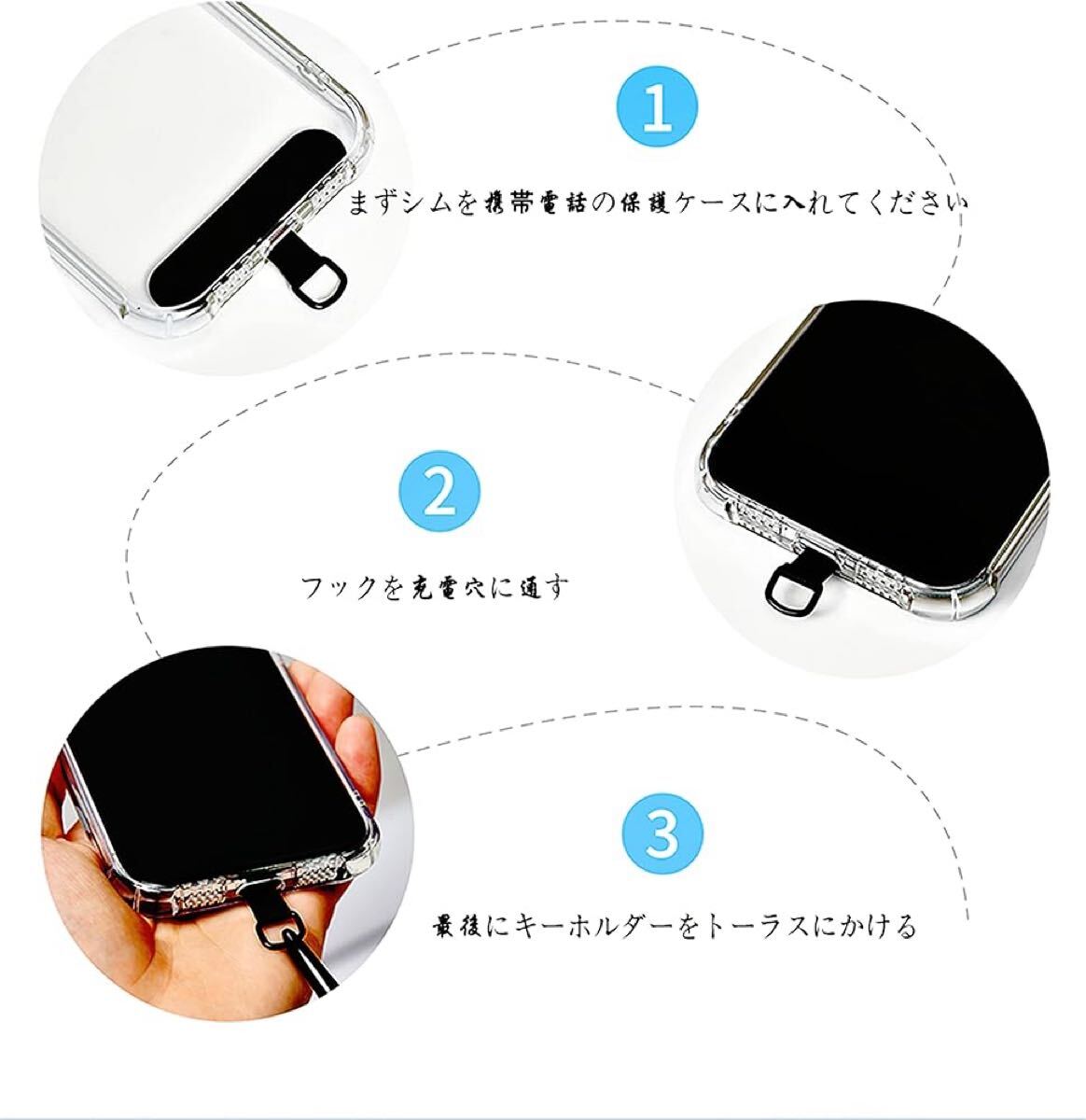 1

まずシムを携帯電話の保護ケースに入れてください

2

フックを充電穴に通す

3

最後にキーホルダーをトーラスにかける