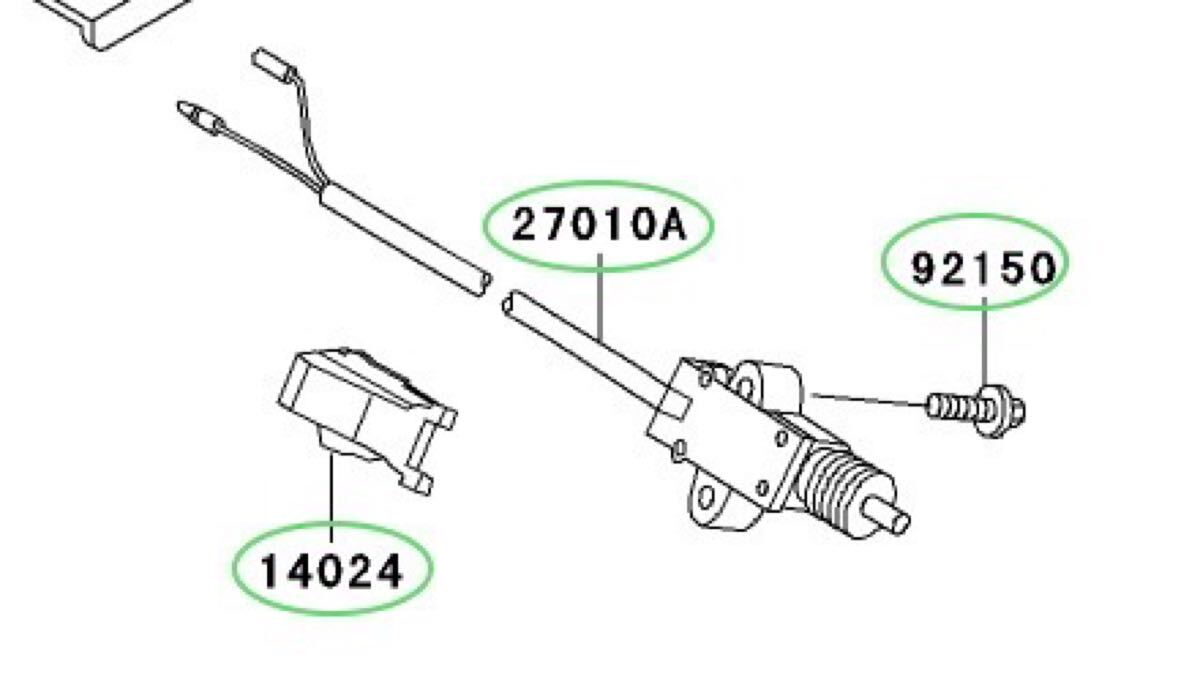 27010A

92150

14024