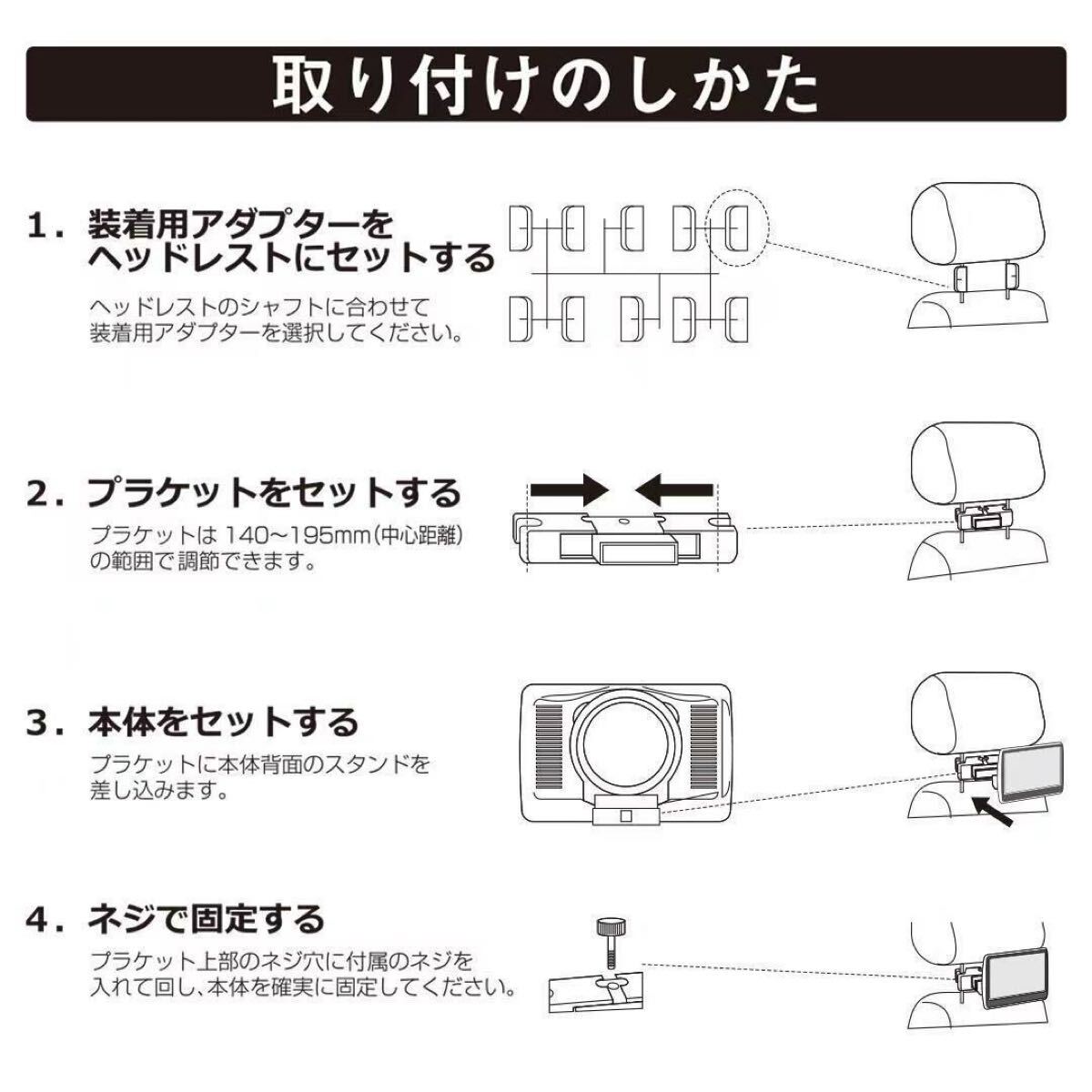 取り付けのしかた

1. 装着用アダプターをヘッドレストにセットする

ヘッドレストのシャフトに合わせて装着用アダプターを選択してください。

2. プラケットをセットする

プラケットは 140~195mm(中心距離)の範囲で調節できます。

3. 本体をセットする

プラケットに本体背面のスタンドを差し込みます。

4. ネジで固定する

プラケット上部のネジ穴に付属のネジを入れて回し、本体を確実に固定してください。