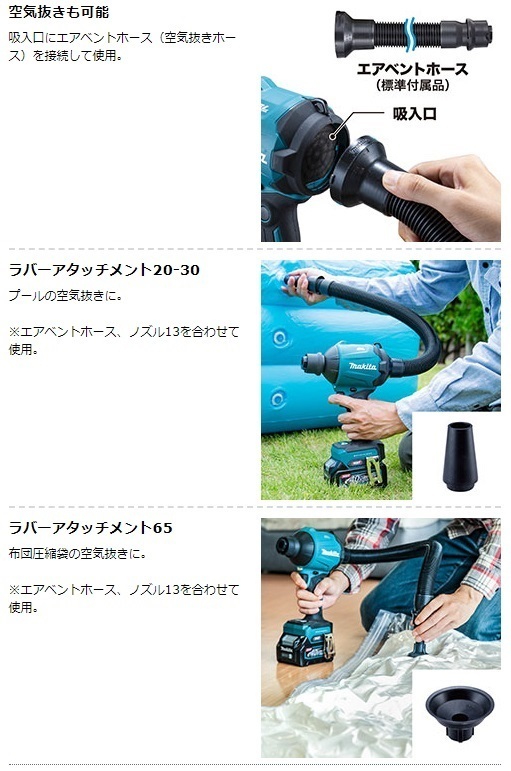 空気抜きも可能

吸入口にエアベントホース（空気抜きホース）を接続して使用。

エアベントホース
（標準付属品）

吸入口

ラバーアタッチメント20-30

プールの空気抜きに。

※エアベントホース、ノズル13を合わせて使用。

makita

ラバーアタッチメント65

布団圧縮袋の空気抜きに。

※エアベントホース、ノズル13を合わせて使用。

makita