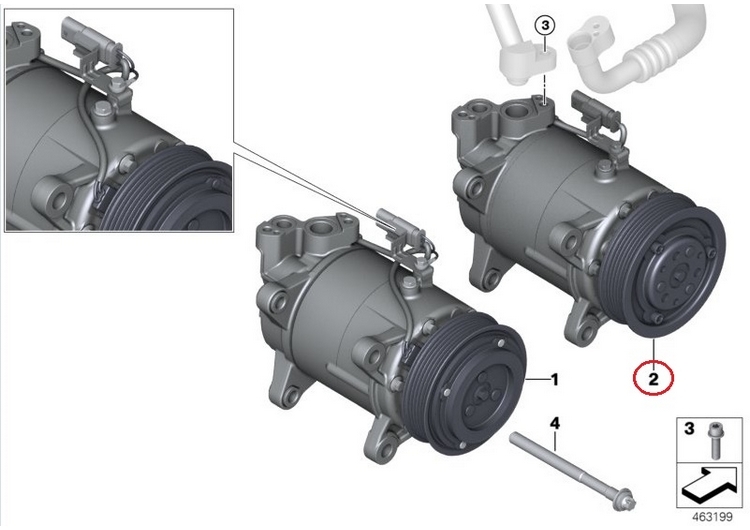 3
1
2
4
3
463199