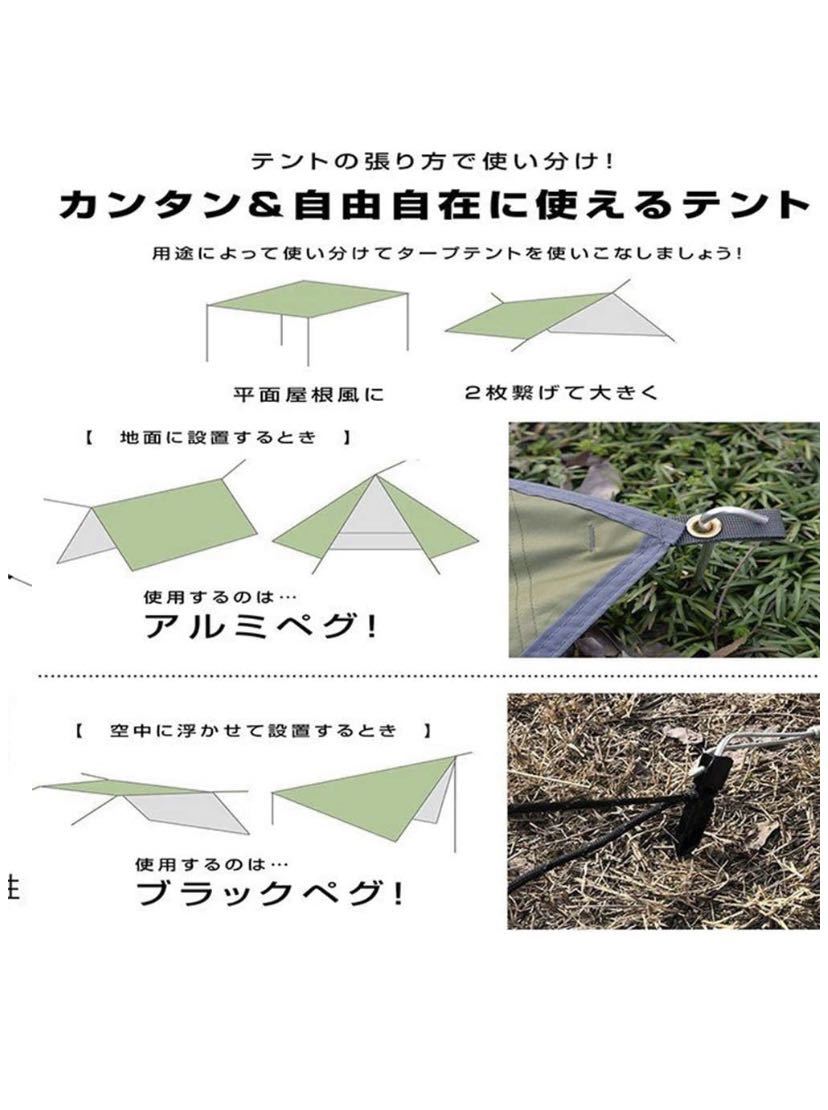 テントの張り方で使い分け！

カンタン＆自由自在に使えるテント

用途によって使い分けてタープテントを使いこなしましょう！

平面屋根風に

2枚繋げて大きく

【　地面に設置するとき　】

使用するのは…

アルミペグ！

【　空中に浮かせて設置するとき　】

使用するのは…

ブラックペグ！