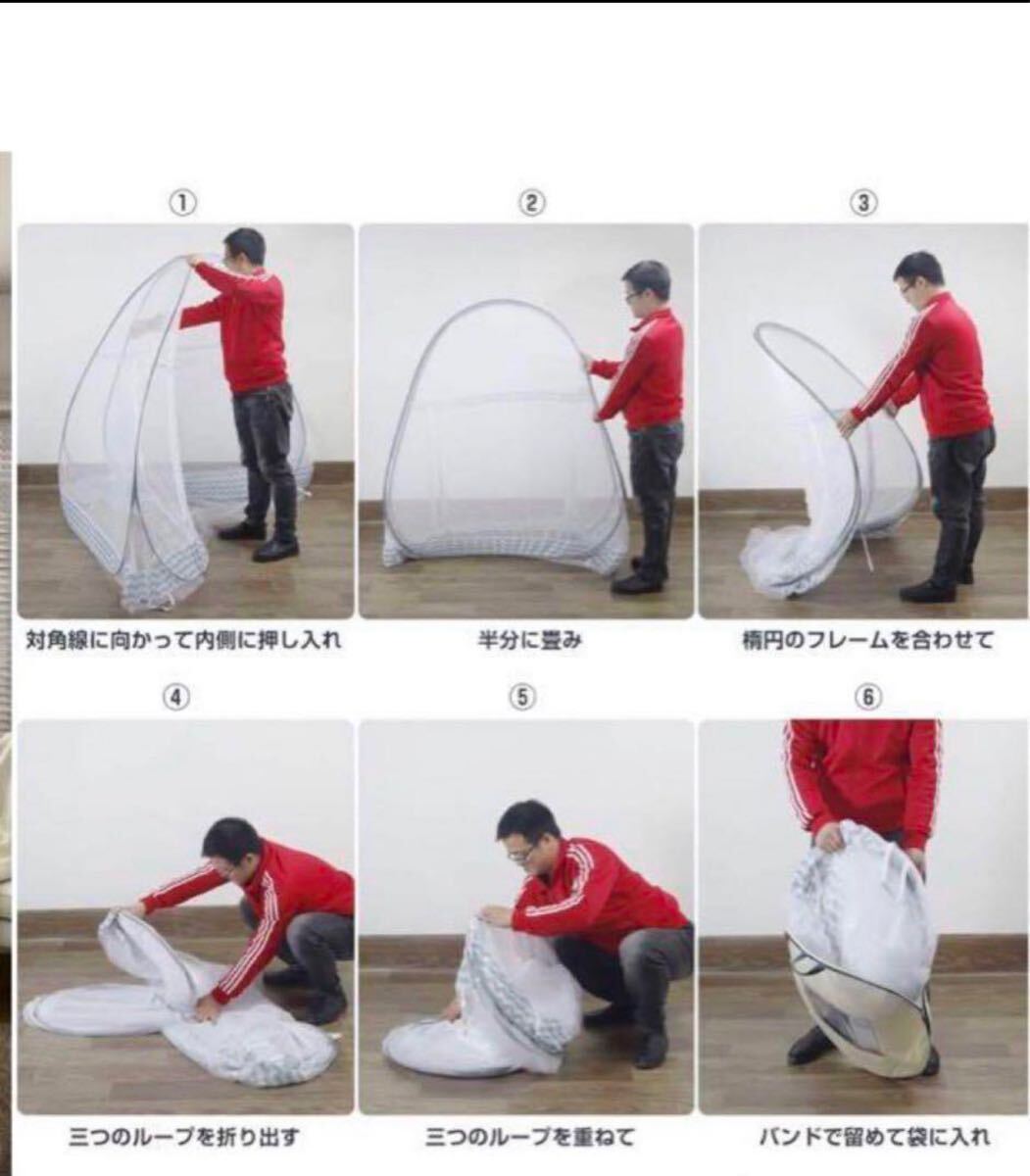 ①

対角線に向かって内側に押し入れ

②

半分に畳み

③

楕円のフレームを合わせて

④

三つのループを折り出す

⑤

三つのループを重ねて

⑥

バンドで留めて袋に入れ