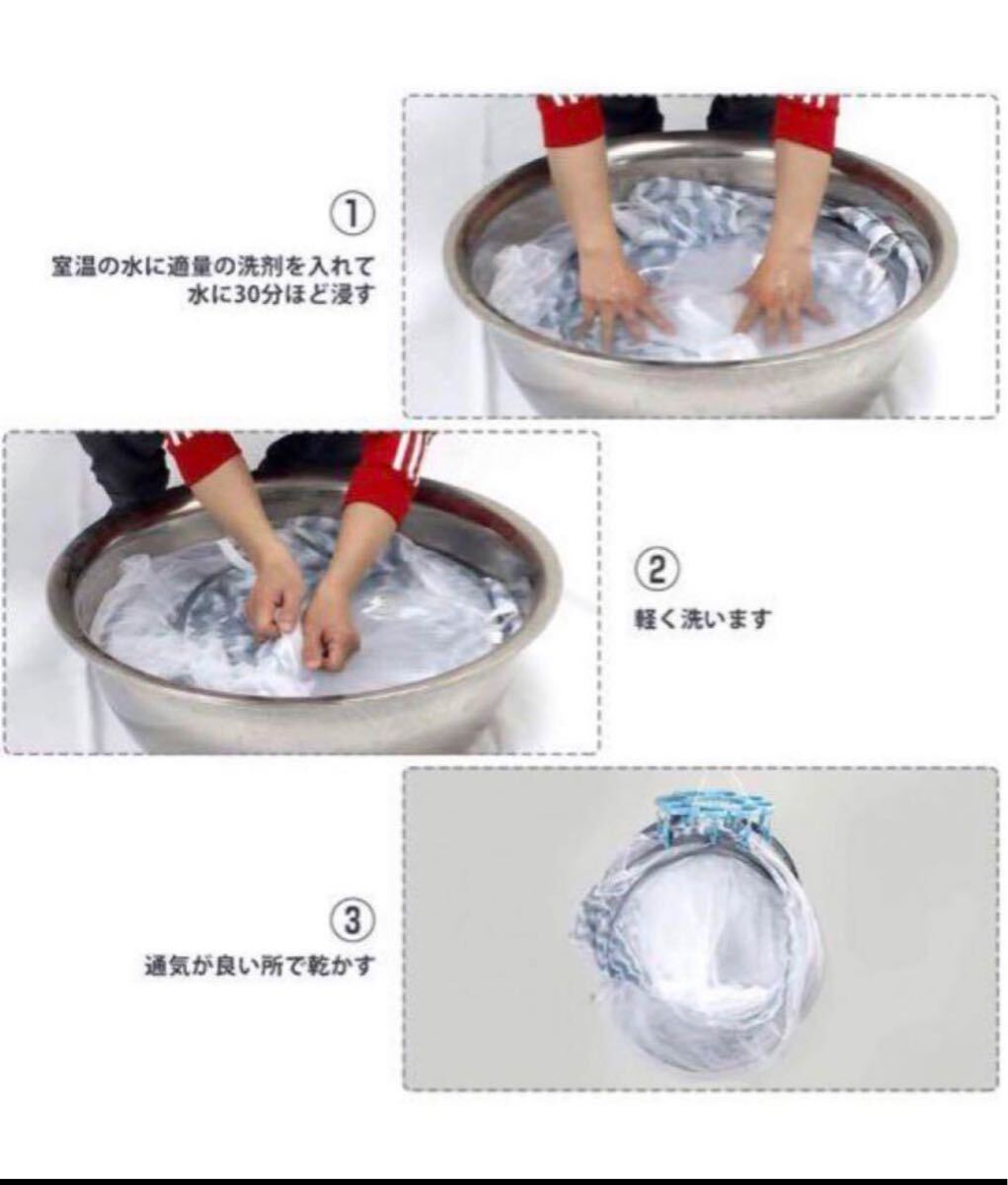 ①
室温の水に適量の洗剤を入れて
水に30分ほど浸す

②
軽く洗います

③
通気が良い所で乾かす