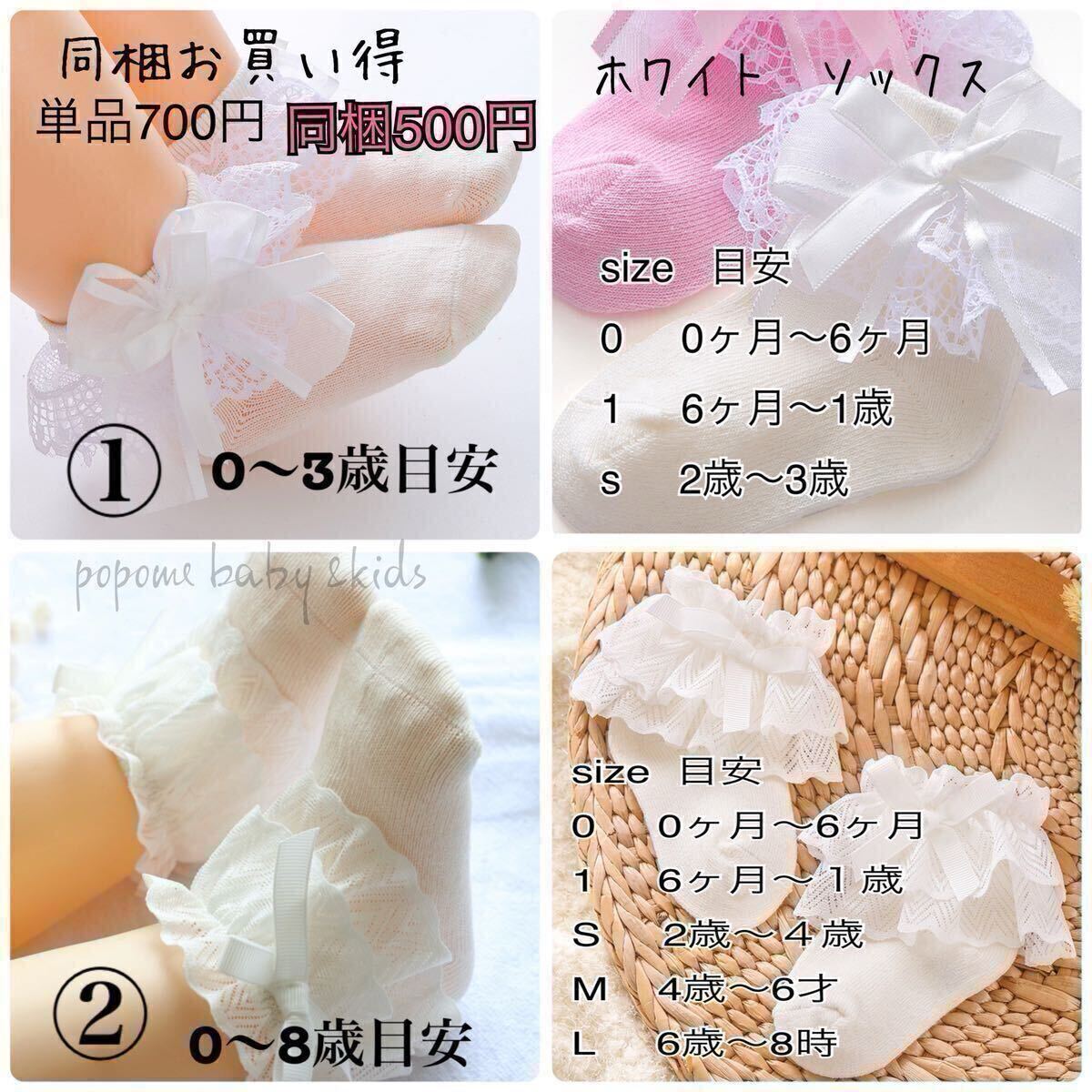 同梱お買い得
単品700円 同梱500円

① 0〜3歳目安

ホワイト ソックス

size 目安
0 0ヶ月〜6ヶ月
1 6ヶ月〜1歳
s 2歳〜3歳

popome baby &kids

② 0〜8歳目安

size 目安
0 0ヶ月〜6ヶ月
1 6ヶ月〜１歳
S 2歳〜４歳
M 4歳〜6才
L 6歳〜8時