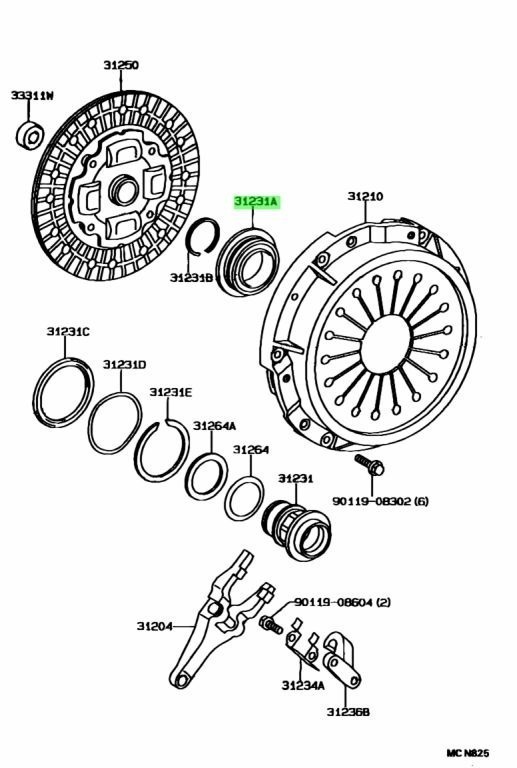 31250
33311W
31231A
31210
31231B
31231C
31231D
31231E
31264A
31264
31231
90119-08302 (6)
90119-08604 (2)
31204
31234A
31236B
MC N825