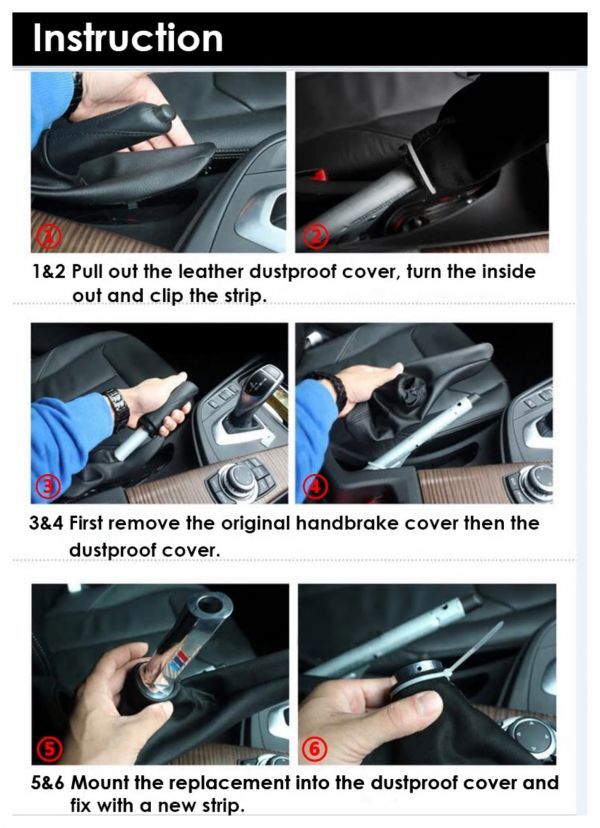 Instruction

①

②

1&2 Pull out the leather dustproof cover, turn the inside out and clip the strip.

③

④

3&4 First remove the original handbrake cover then the dustproof cover.

⑤

⑥

5&6 Mount the replacement into the dustproof cover and fix with a new strip.