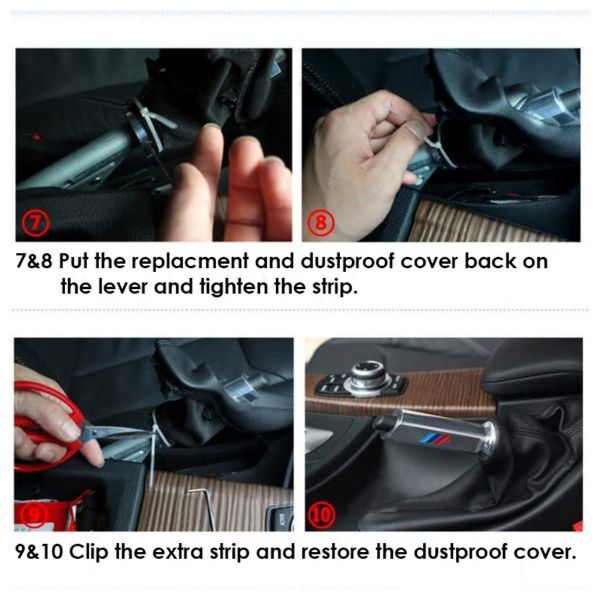 ⑦

⑧

7&8 Put the replacment and dustproof cover back on the lever and tighten the strip.

⑨

⑩

9&10 Clip the extra strip and restore the dustproof cover.