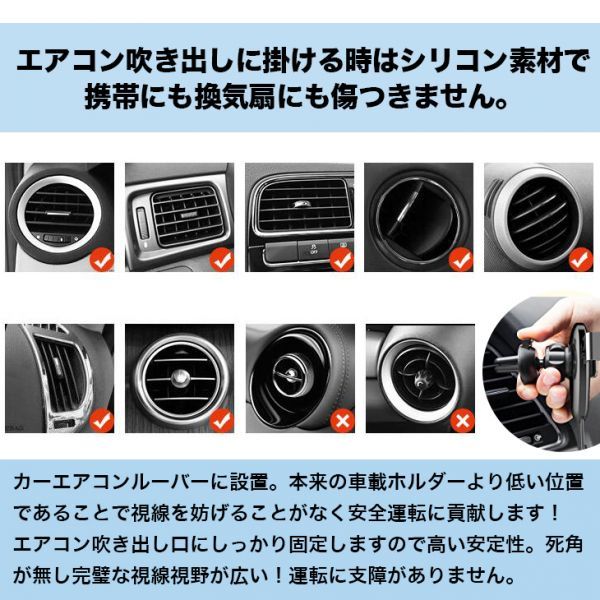 エアコン吹き出しに掛ける時はシリコン素材で携帯にも換気扇にも傷つきません。

カーエアコンルーバーに設置。本来の車載ホルダーより低い位置であることで視線を妨げることがなく安全運転に貢献します！エアコン吹き出し口にしっかり固定しますので高い安定性。死角が無し完璧な視線視野が広い！運転に支障がありません。