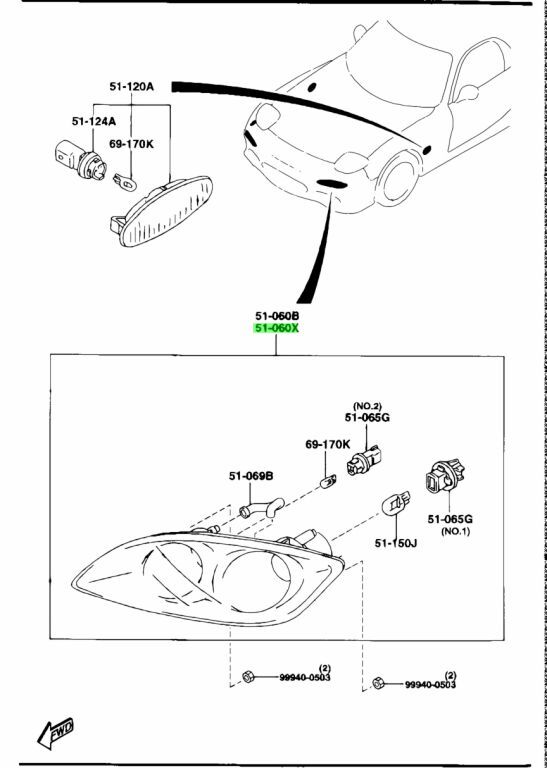 51-120A
51-124A
69-170K
51-060B
51-060X
(NO.2)
51-065G
69-170K
51-069B
51-065G
(NO.1)
51-150J
(2)
99940-0503
(2)
99940-0503
FWD