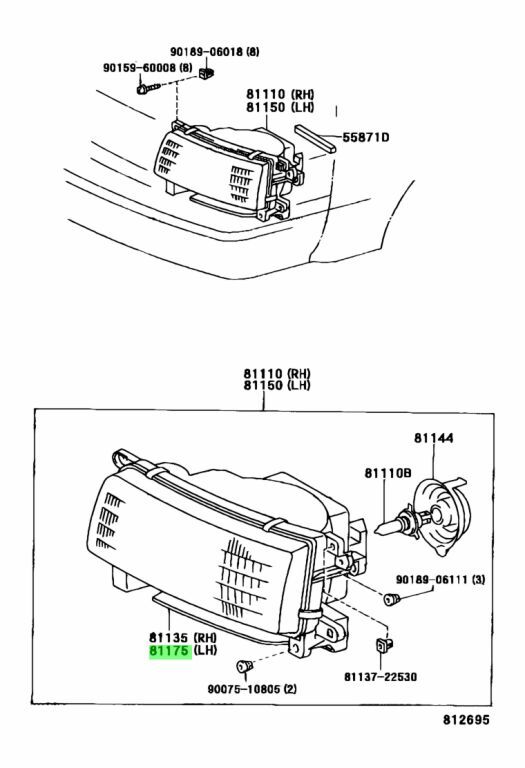 90189-06018 (8)
90159-60008 (8)
81110 (RH)
81150 (LH)
55871D

81110 (RH)
81150 (LH)
81144
81110B
90189-06111 (3)
81135 (RH)
81175 (LH)
90075-10805 (2)
81137-22530
812695