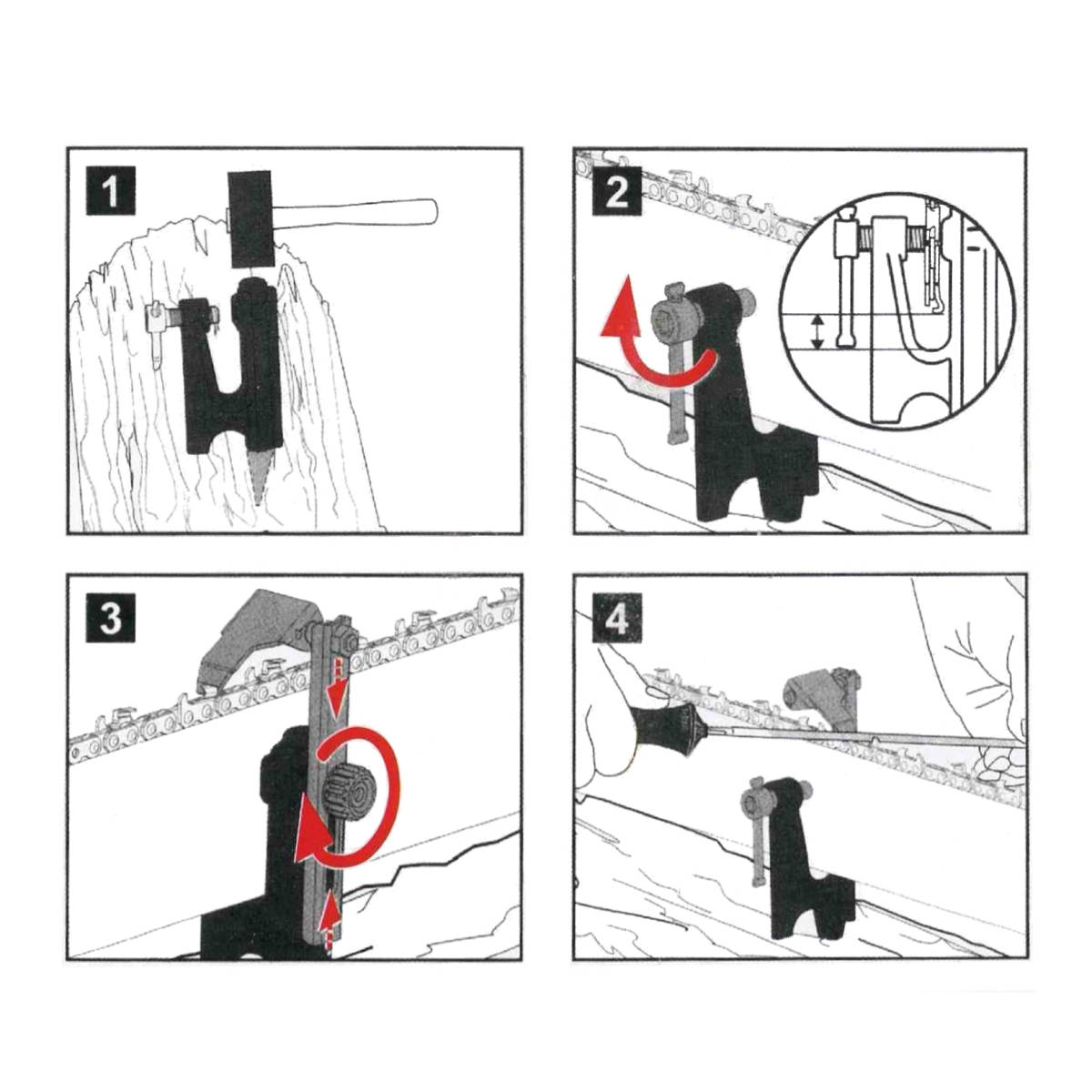 1

2

3

4