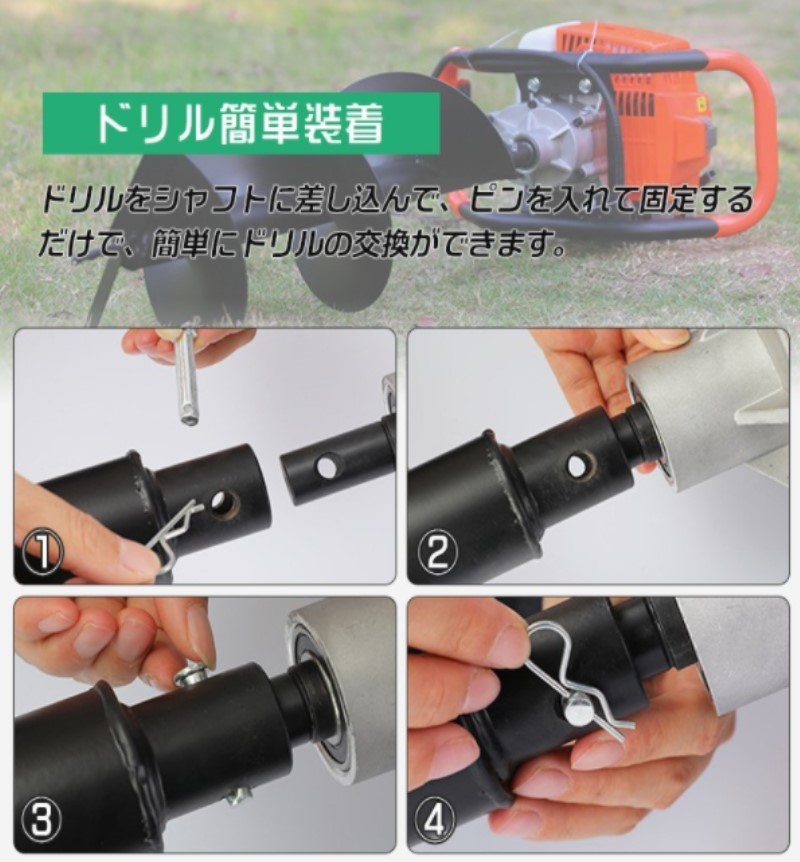 ドリル簡単装着

ドリルをシャフトに差し込んで、ピンを入れて固定するだけで、簡単にドリルの交換ができます。

①

②

③

④