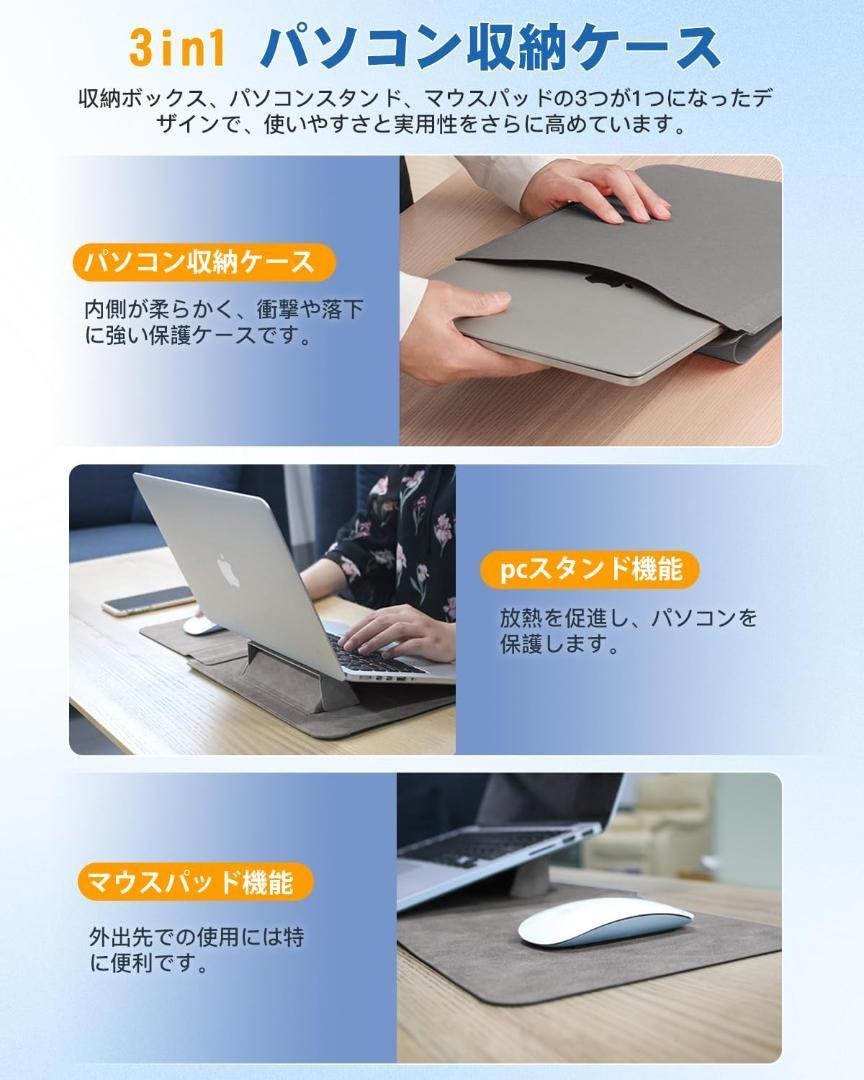 3in1 パソコン収納ケース

収納ボックス、パソコンスタンド、マウスパッドの3つが1つになったデザインで、使いやすさと実用性をさらに高めています。

パソコン収納ケース

内側が柔らかく、衝撃や落下に強い保護ケースです。

pcスタンド機能

放熱を促進し、パソコンを保護します。

マウスパッド機能

外出先での使用には特に便利です。