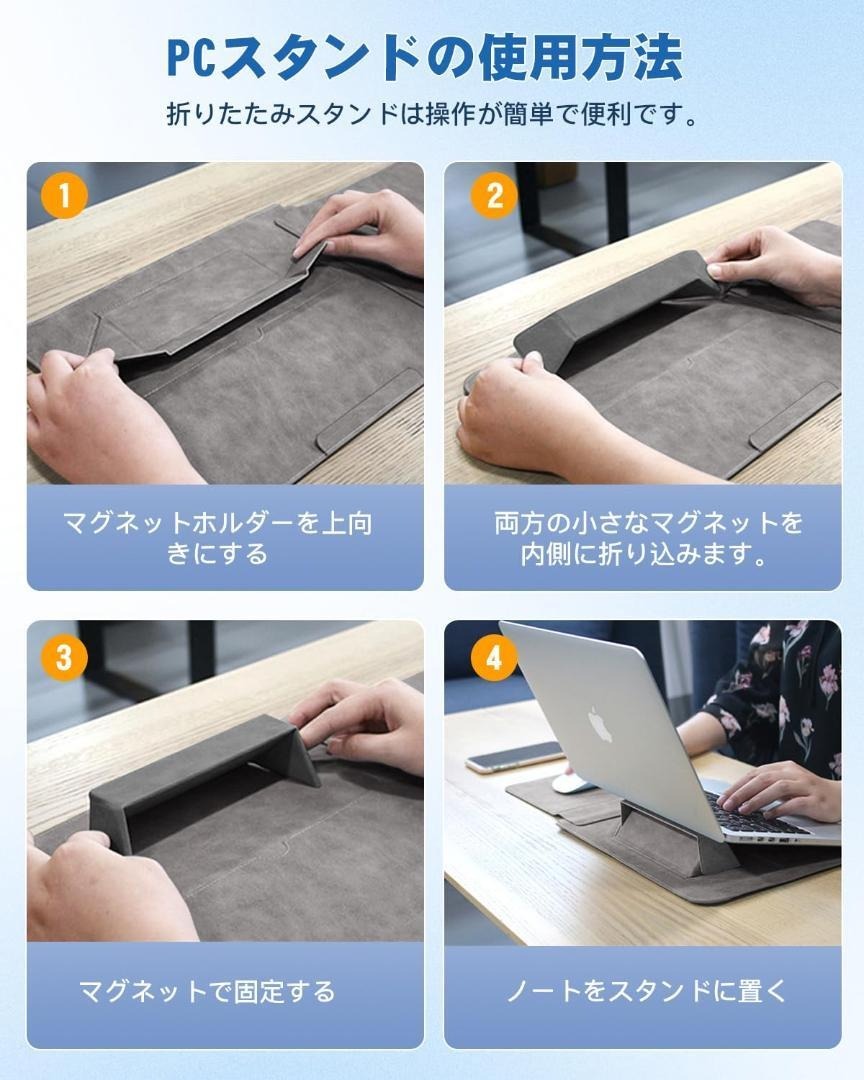 PCスタンドの使用方法

折りたたみスタンドは操作が簡単で便利です。

1

マグネットホルダーを上向きにする

2

両方の小さなマグネットを内側に折り込みます。

3

マグネットで固定する

4

ノートをスタンドに置く