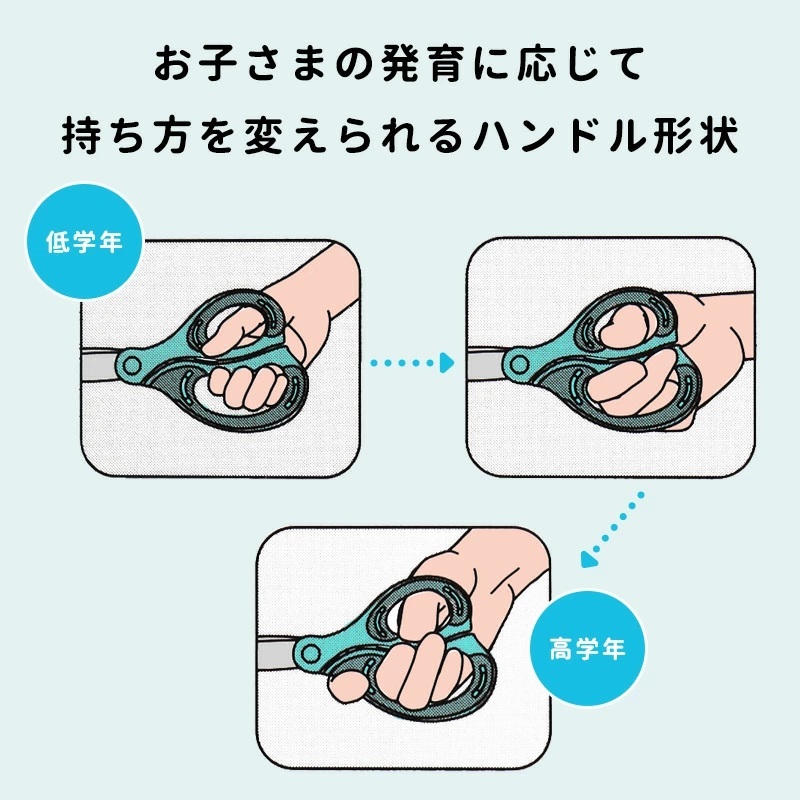 お子さまの発育に応じて
持ち方を変えられるハンドル形状

低学年

高学年