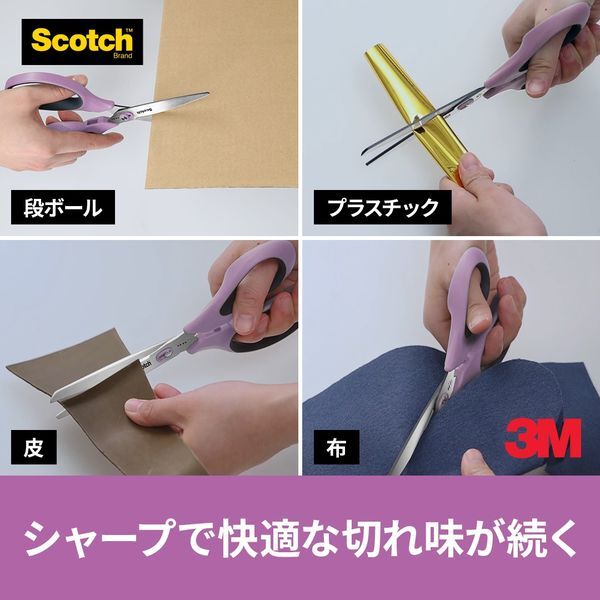 Scotch™ Brand

Scotch

段ボール

プラスチック

Scotch

皮

布

3M

シャープで快適な切れ味が続く