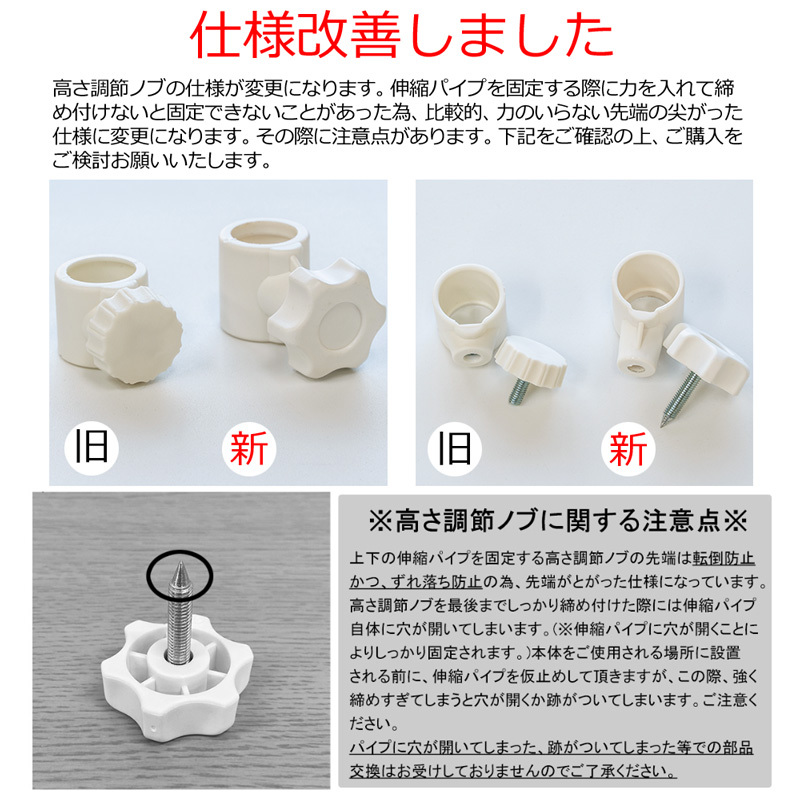 仕様改善しました

高さ調節ノブの仕様が変更になります。伸縮パイプを固定する際に力を入れて締め付けないと固定できないことがあった為、比較的、力のいらない先端の尖がった仕様に変更になります。その際に注意点があります。下記をご確認の上、ご購入をご検討お願いいたします。

旧

新

旧

新

※高さ調節ノブに関する注意点※

上下の伸縮パイプを固定する高さ調節ノブの先端は転倒防止かつ、ずれ落ち防止の為、先端がとがった仕様になっています。高さ調節ノブを最後までしっかり締め付けた際には伸縮パイプ自体に穴が開いてしまいます。(※伸縮パイプに穴が開くことによりしっかり固定されます。)本体をご使用される場所に設置される前に、伸縮パイプを仮止めして頂きますが、この際、強く締めすぎてしまうと穴が開くか跡がついてしまいます。ご注意ください。

パイプに穴が開いてしまった、跡がついてしまった等での部品交換はお受けしておりませんのでご了承ください。