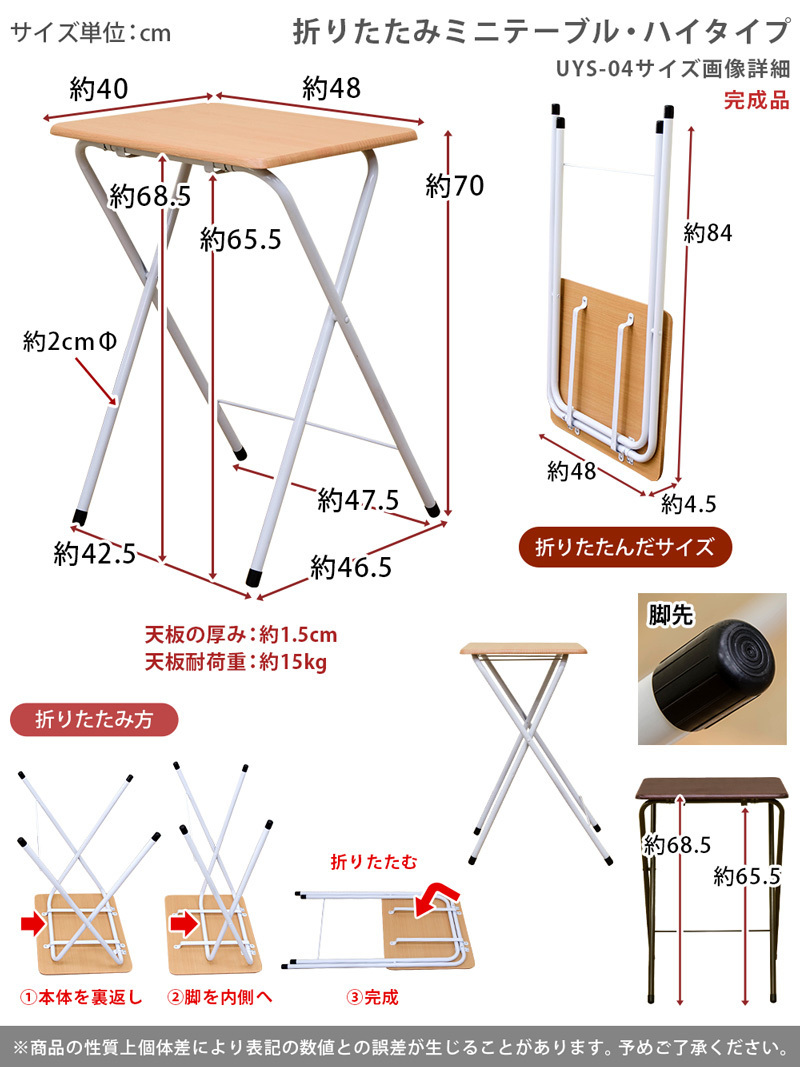 サイズ単位：cm

折りたたみミニテーブル・ハイタイプ

UYS-04サイズ画像詳細

完成品

約40

約48

約68.5

約65.5

約70

約2cmΦ

約47.5

約42.5

約46.5

約84

約48

約4.5

折りたたんだサイズ

天板の厚み：約1.5cm
天板耐荷重：約15kg

折りたたみ方

脚先

折りたたむ

①本体を裏返し

②脚を内側へ

③完成

約68.5

約65.5

※商品の性質上個体差により表記の数値との誤差が生じることがあります。予めご了承ください。