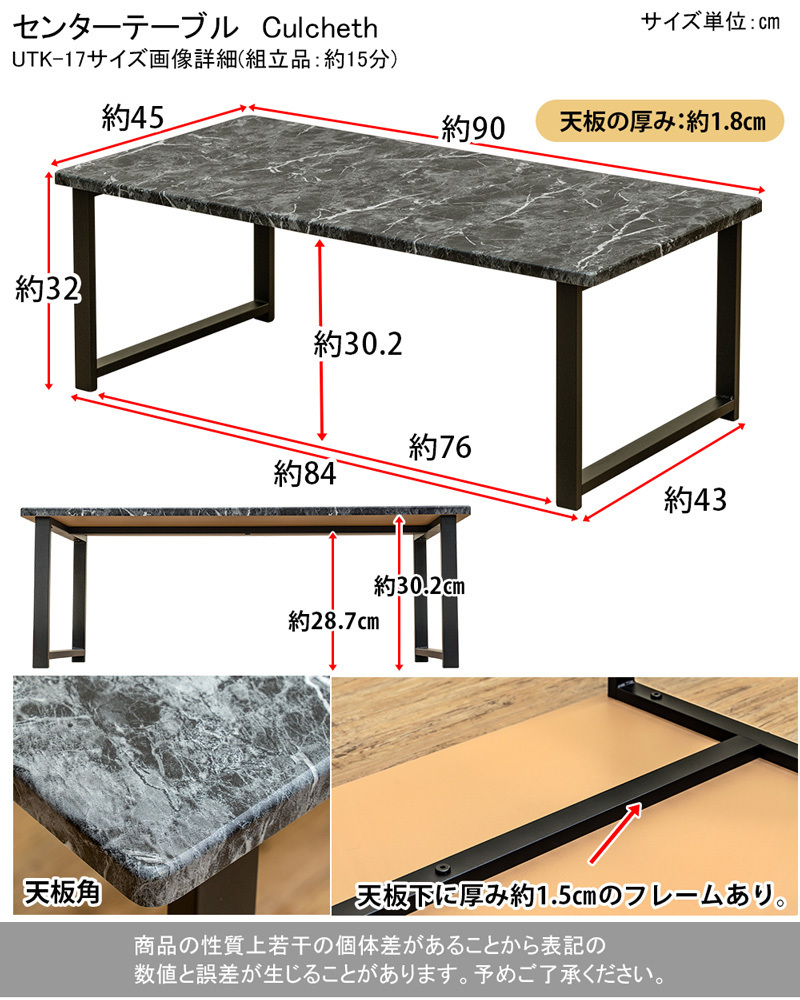 センターテーブル Culcheth

サイズ単位：cm

UTK-17サイズ画像詳細(組立品：約15分)

約45

約90

天板の厚み：約1.8cm

約32

約30.2

約76

約84

約43

約30.2cm

約28.7cm

天板角

天板下に厚み約1.5cmのフレームあり。

商品の性質上若干の個体差があることから表記の数値と誤差が生じることがあります。予めご了承ください。