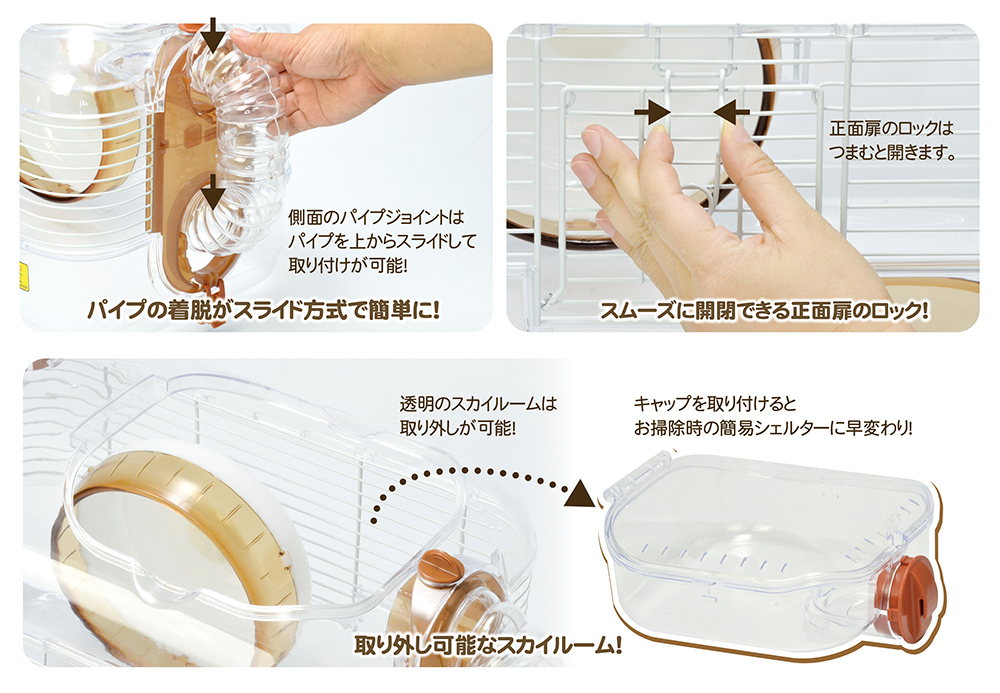 側面のパイプジョイントは
パイプを上からスライドして
取り付けが可能!

パイプの着脱がスライド方式で簡単に!

正面扉のロックは
つまむと開きます。

スムーズに開閉できる正面扉のロック!

透明のスカイルームは
取り外しが可能!

キャップを取り付けると
お掃除時の簡易シェルターに早変わり!

取り外し可能なスカイルーム!