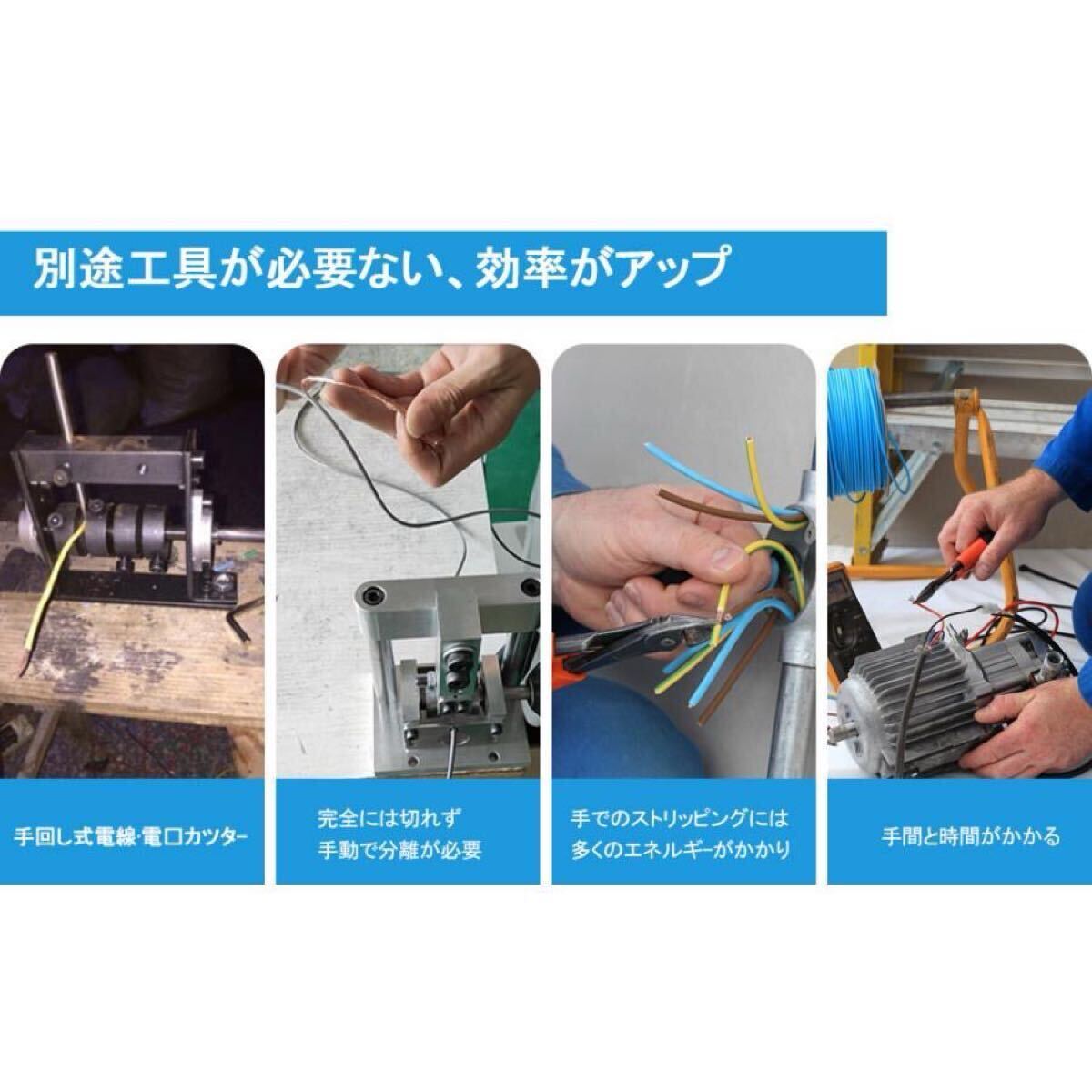 別途工具が必要ない、効率がアップ

手回し式電線·電口カツター

完全には切れず
手動で分離が必要

手でのストリッピングには
多くのエネルギーがかかり

手間と時間がかかる