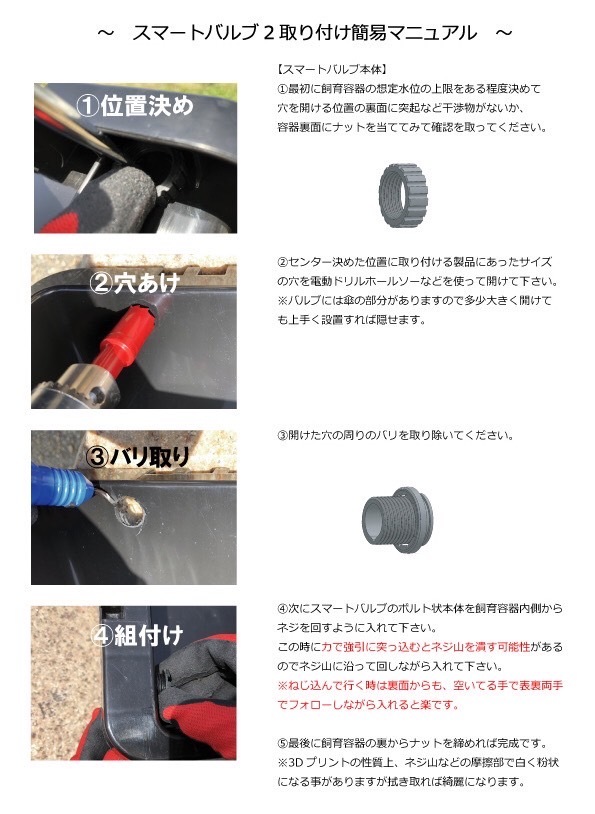 ～　スマートバルブ２取り付け簡易マニュアル　～

①位置決め

【スマートバルブ本体】
①最初に飼育容器の想定水位の上限をある程度決めて穴を開ける位置の裏面に突起など干渉物がないか、容器裏面にナットを当ててみて確認を取ってください。

②穴あけ

②センター決めた位置に取り付ける製品にあったサイズの穴を電動ドリルホールソーなどを使って開けて下さい。
※バルブには傘の部分がありますので多少大きく開けても上手く設置すれば隠せます。

③バリ取り

③開けた穴の周りのバリを取り除いてください。

④組付け

④次にスマートバルブのボルト状本体を飼育容器内側からネジを回すように入れて下さい。
この時に力で強引に突っ込むとネジ山を潰す可能性があるのでネジ山に沿って回しながら入れて下さい。
※ねじ込んで行く時は裏面からも、空いてる手で表裏両手でフォローしながら入れると楽です。

⑤最後に飼育容器の裏からナットを締めれば完成です。
※3Dプリントの性質上、ネジ山などの摩擦部で白く粉状になる事がありますが拭き取れば綺麗になります。