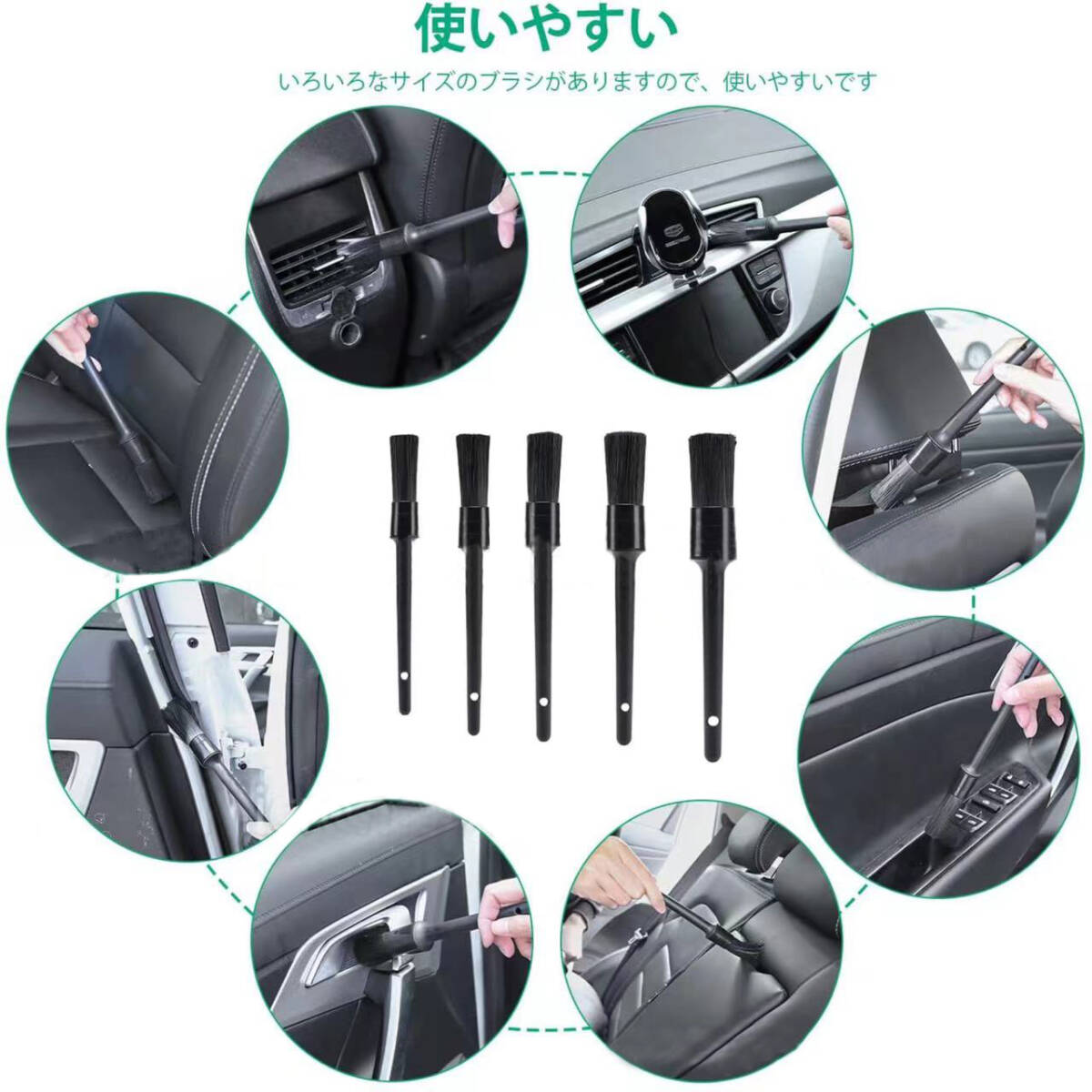 使いやすい

いろいろなサイズのブラシがありますので、使いやすいです